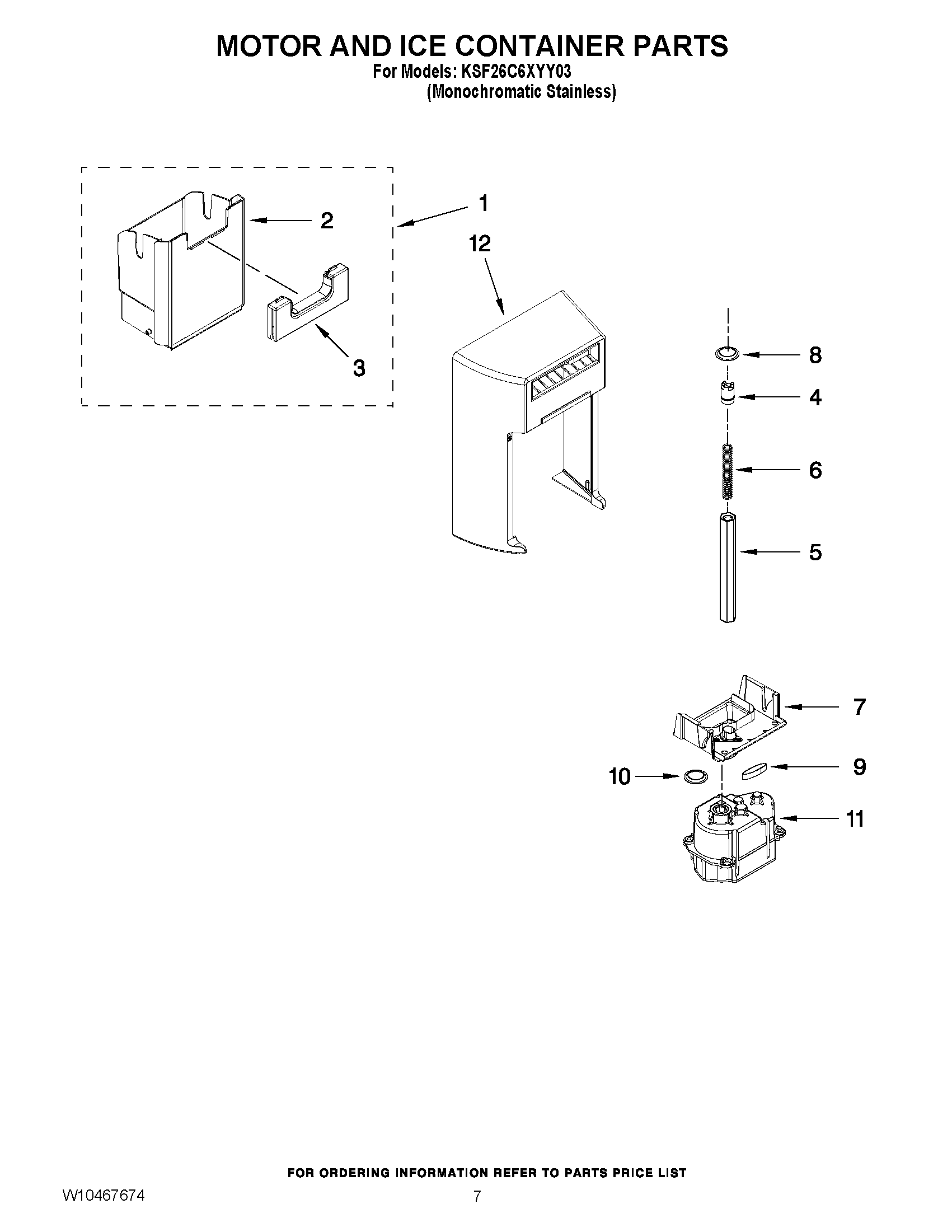 MOTOR AND ICE CONTAINER PARTS
For Models: KSF26C6XYY03
(Monochromatic Stainless)

2
1
12
3
8
4
6
5
7
10
9
11

FOR ORDERING INFORMATION REFER TO PARTS PRICE LIST

W10467674

7