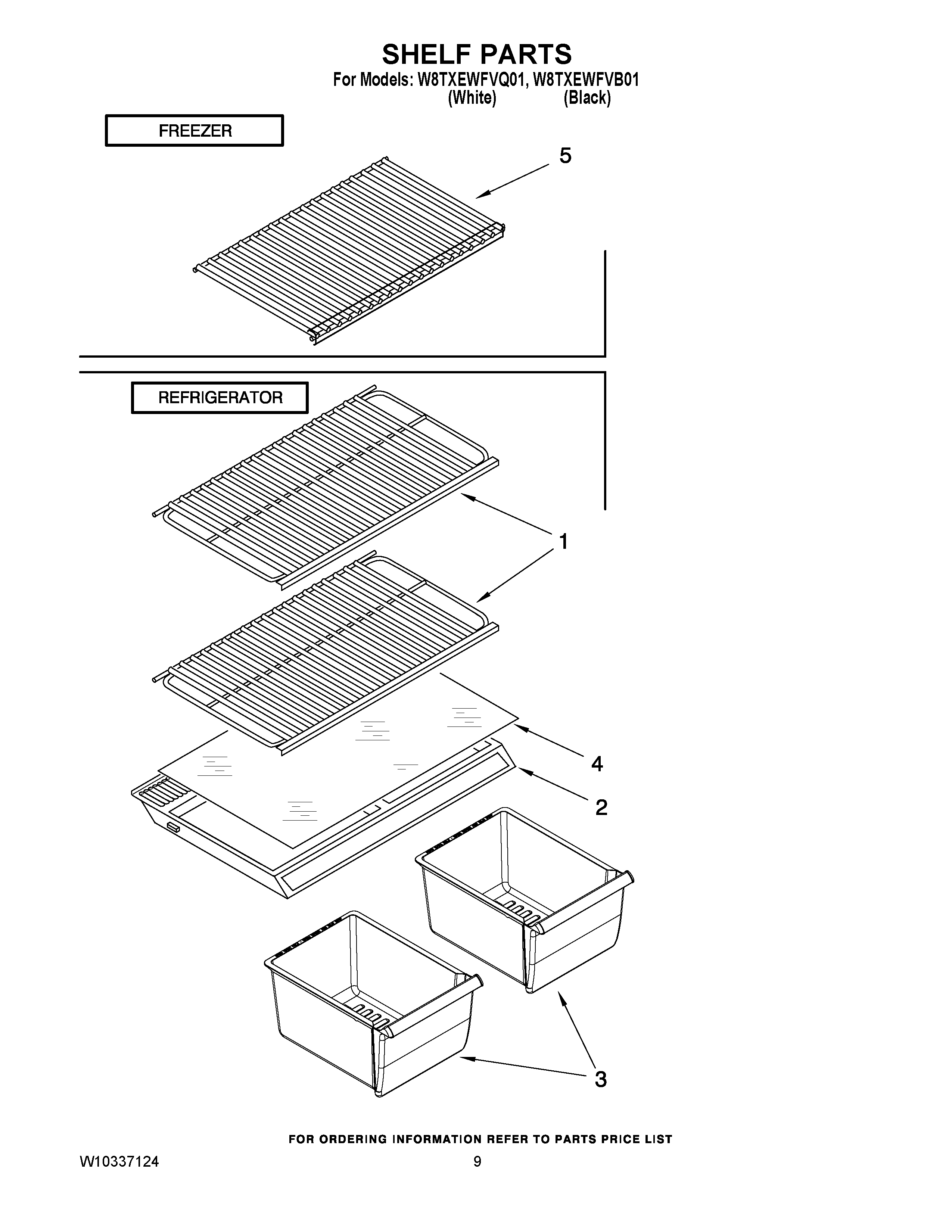 SHELF PARTS
For Models: W8TXEWFVQ01, W8TXEWFVB01
(White) (Black)

FREEZER

5

REFRIGERATOR

1

4

2

3

FOR ORDERING INFORMATION REFER TO PARTS PRICE LIST

W10337124

9