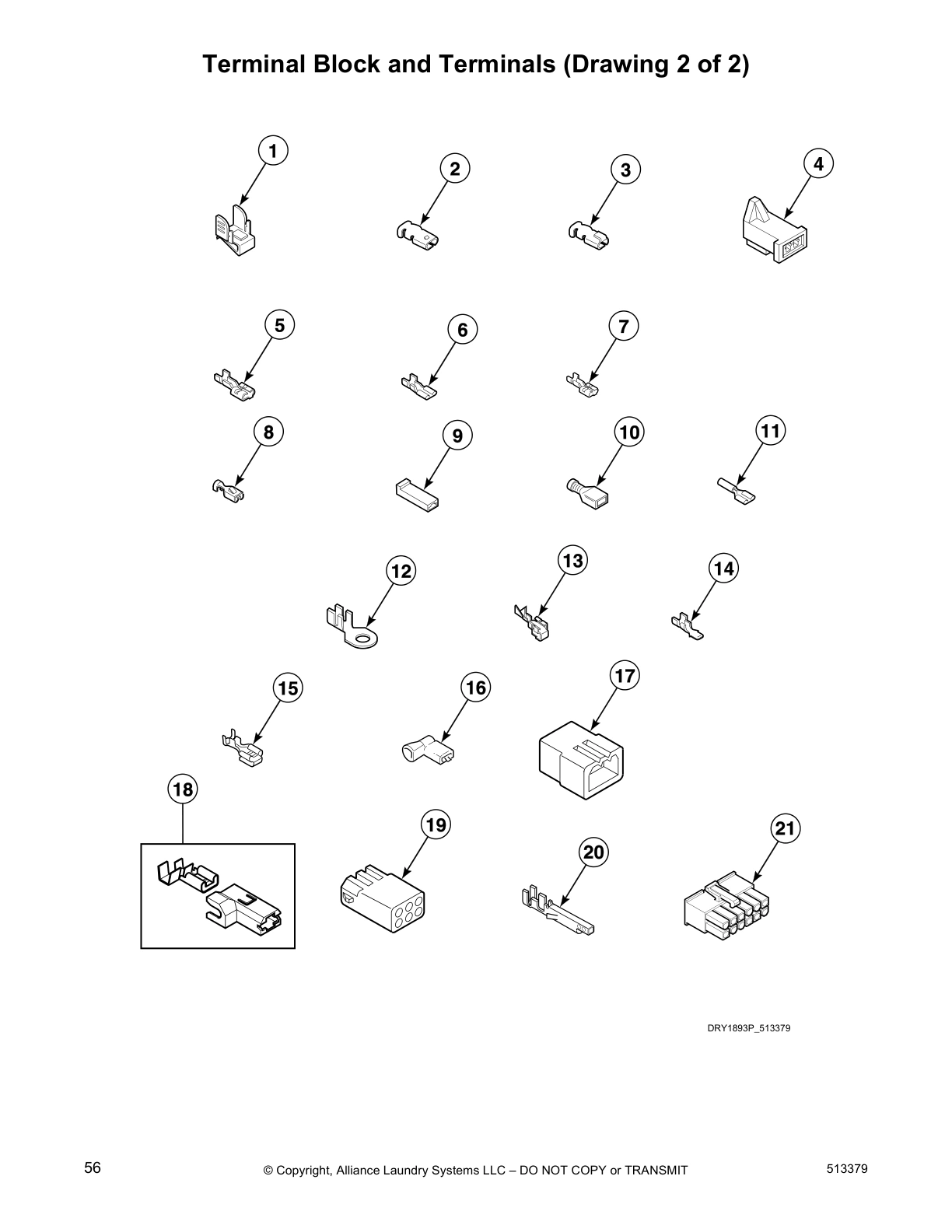 Terminal Block and Terminals (Drawing 2 of 2)

1
2
3
4
5
6
7
8
9
10
11
12
13
14
15
16
17
18
19
20
21

DRY1893P_513379

56
© Copyright, Alliance Laundry Systems LLC – DO NOT COPY or TRANSMIT
513379