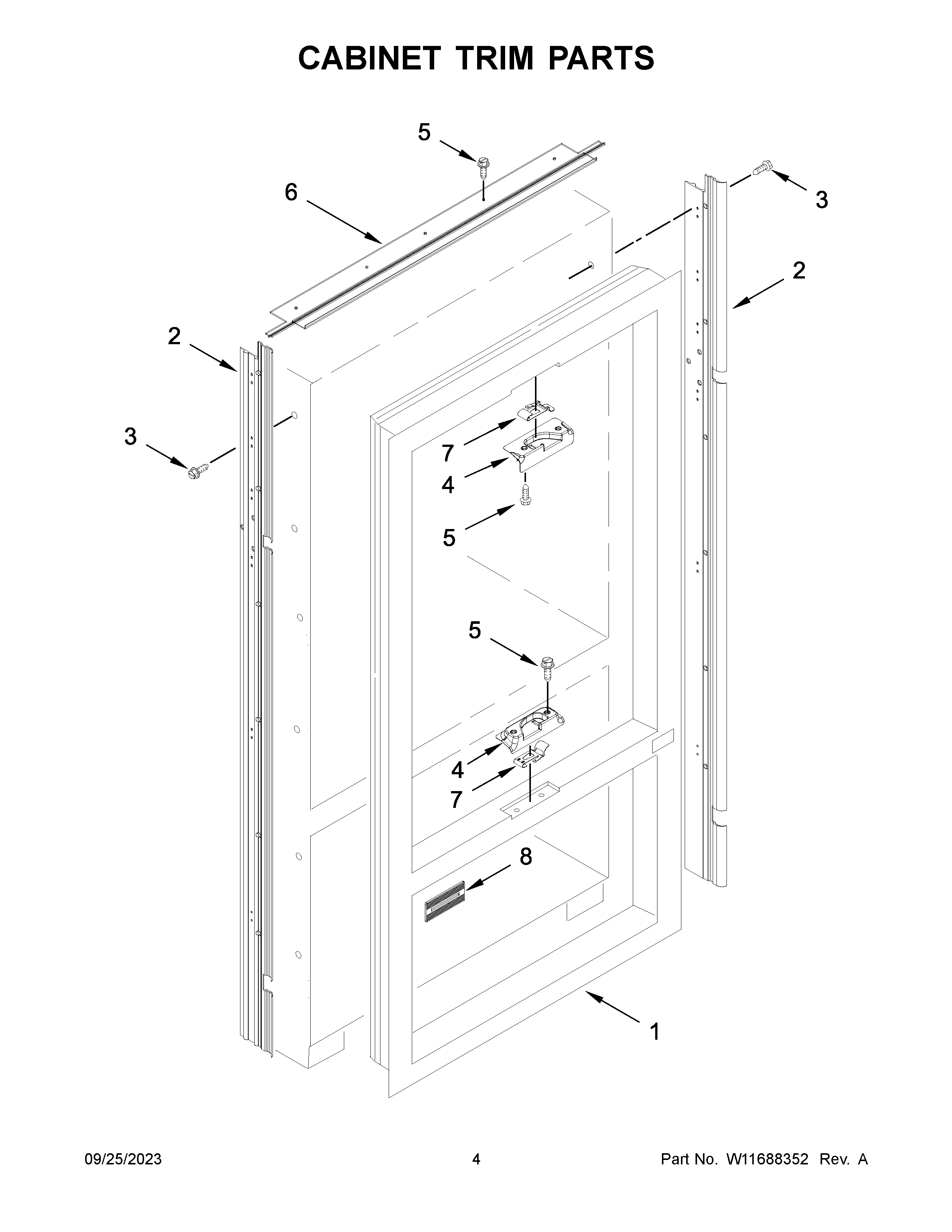 CABINET TRIM PARTS

5

6

3

2

2

3

7

4

5

5

4

7

8

1

09/25/2023

4

Part No. W11688352 Rev. A