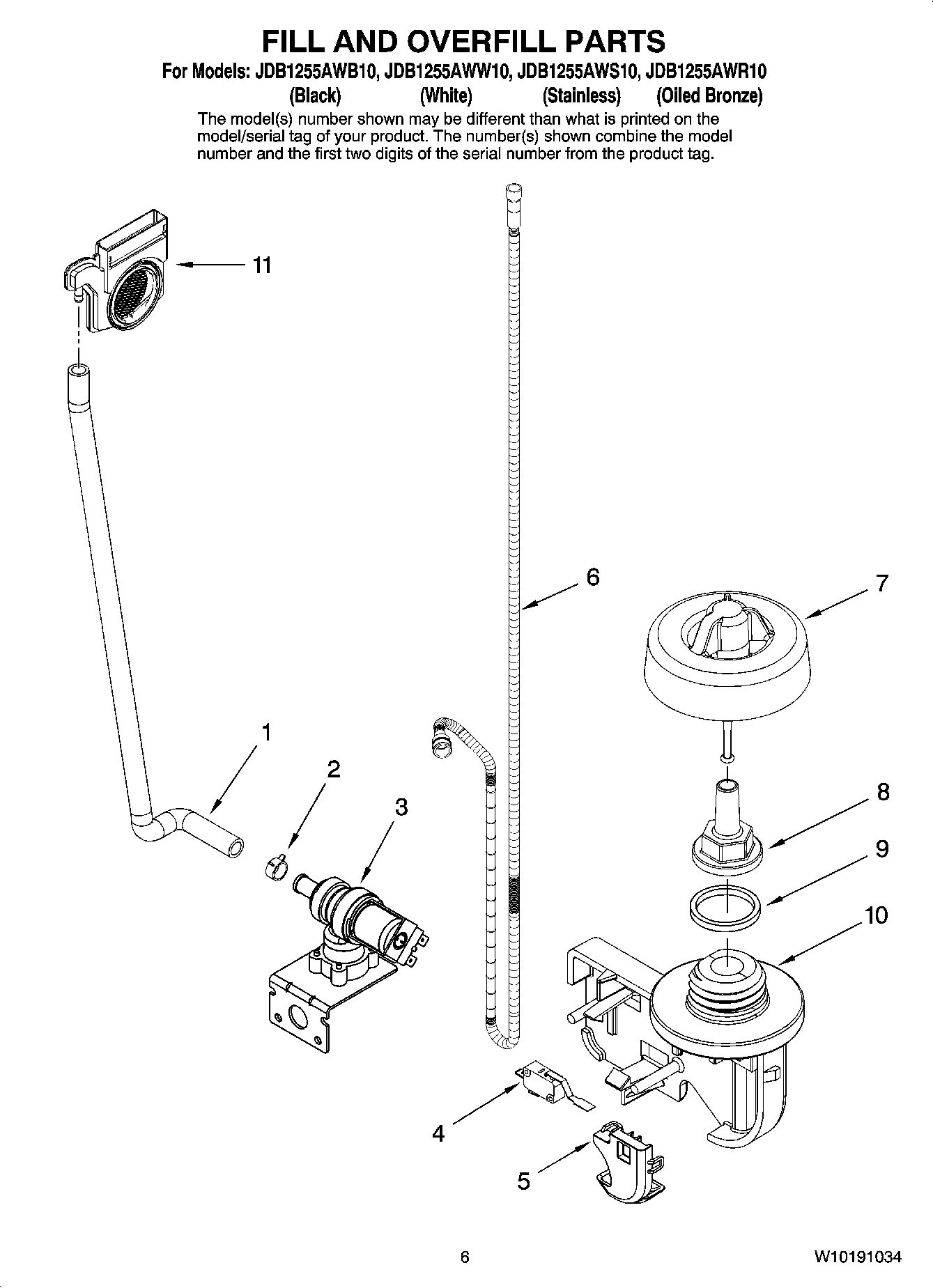 FILL AND OVERFILL PARTS

For Models: JDB1255AWB10, JDB1255AWW10, JDB1255AWS10, JDB1255AWR10
(Black) (White) (Stainless) (Oiled Bronze)

The model(s) number shown may be different than what is printed on the model/serial tag of your product. The number(s) shown combine the model number and the first two digits of the serial number from the product tag.

11

6

7

1

2

3

8

9

10

4

5

6

W10191034