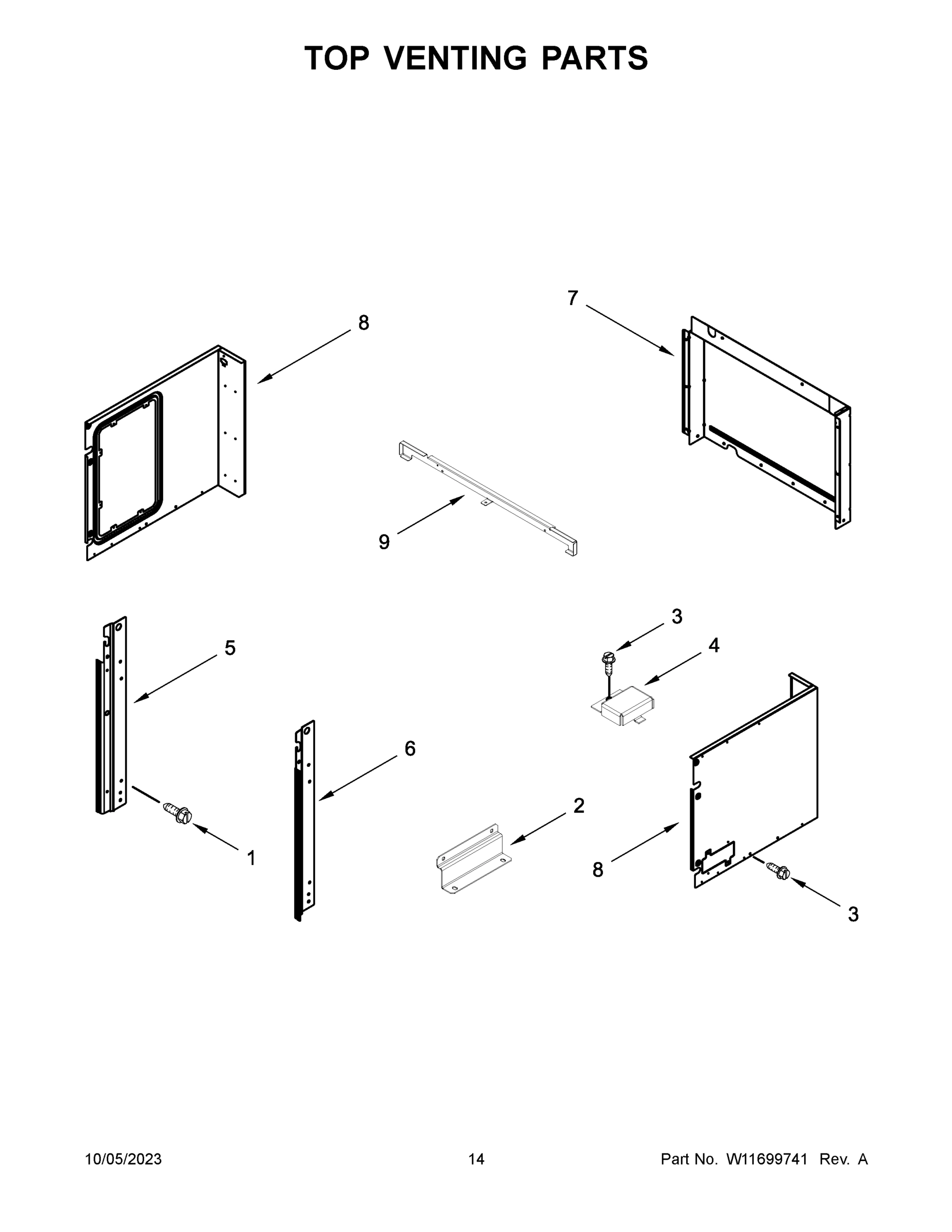 TOP VENTING PARTS

7

8

9

3

5

4

6

2

1

8

3

10/05/2023

14

Part No. W11699741 Rev. A