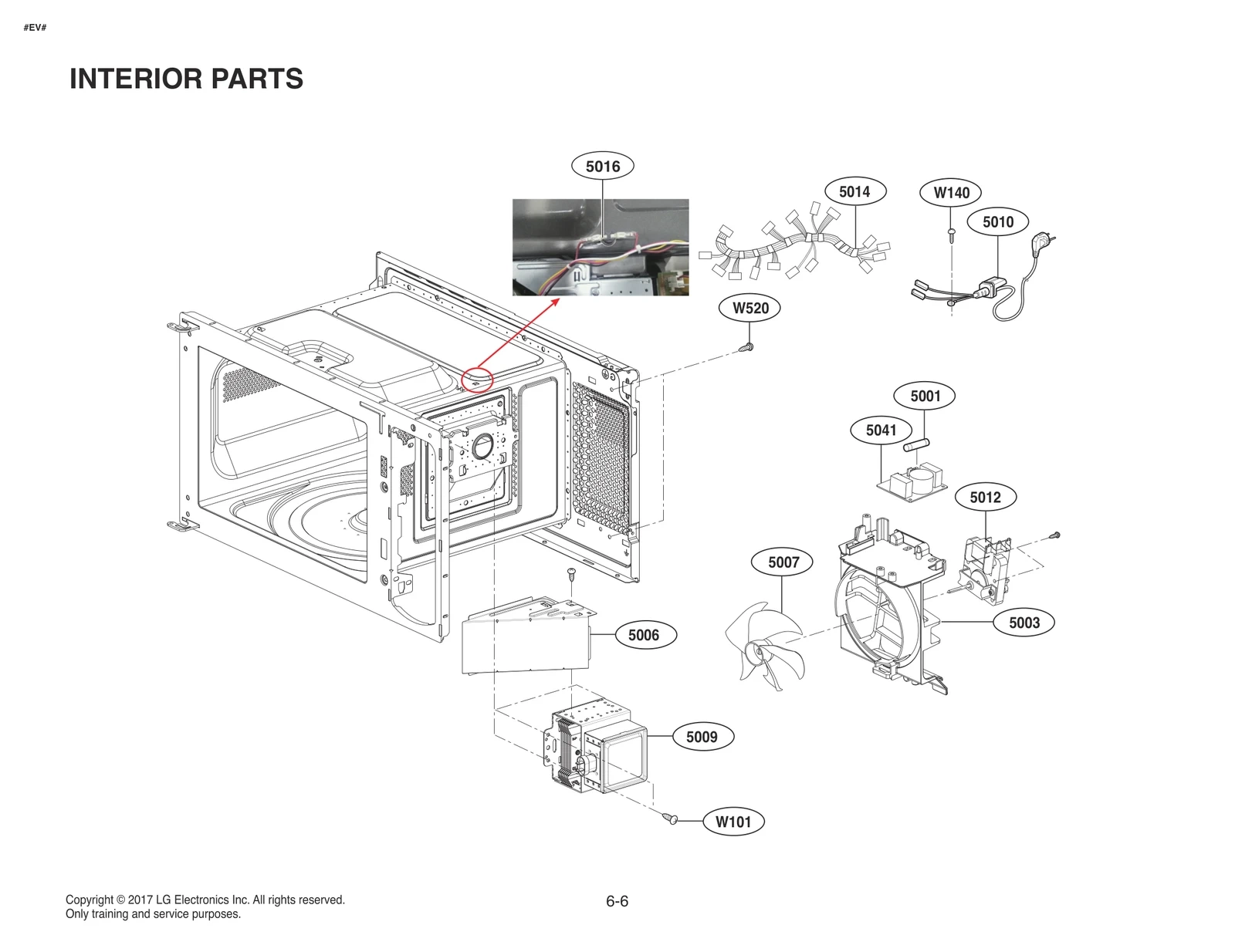 #EV#

INTERIOR PARTS

5016

5014

W140

5010

W520

5001

5041

5012

5007

5003

5006

5009

W101

Copyright © 2017 LG Electronics Inc. All rights reserved.
Only training and service purposes.

6-6