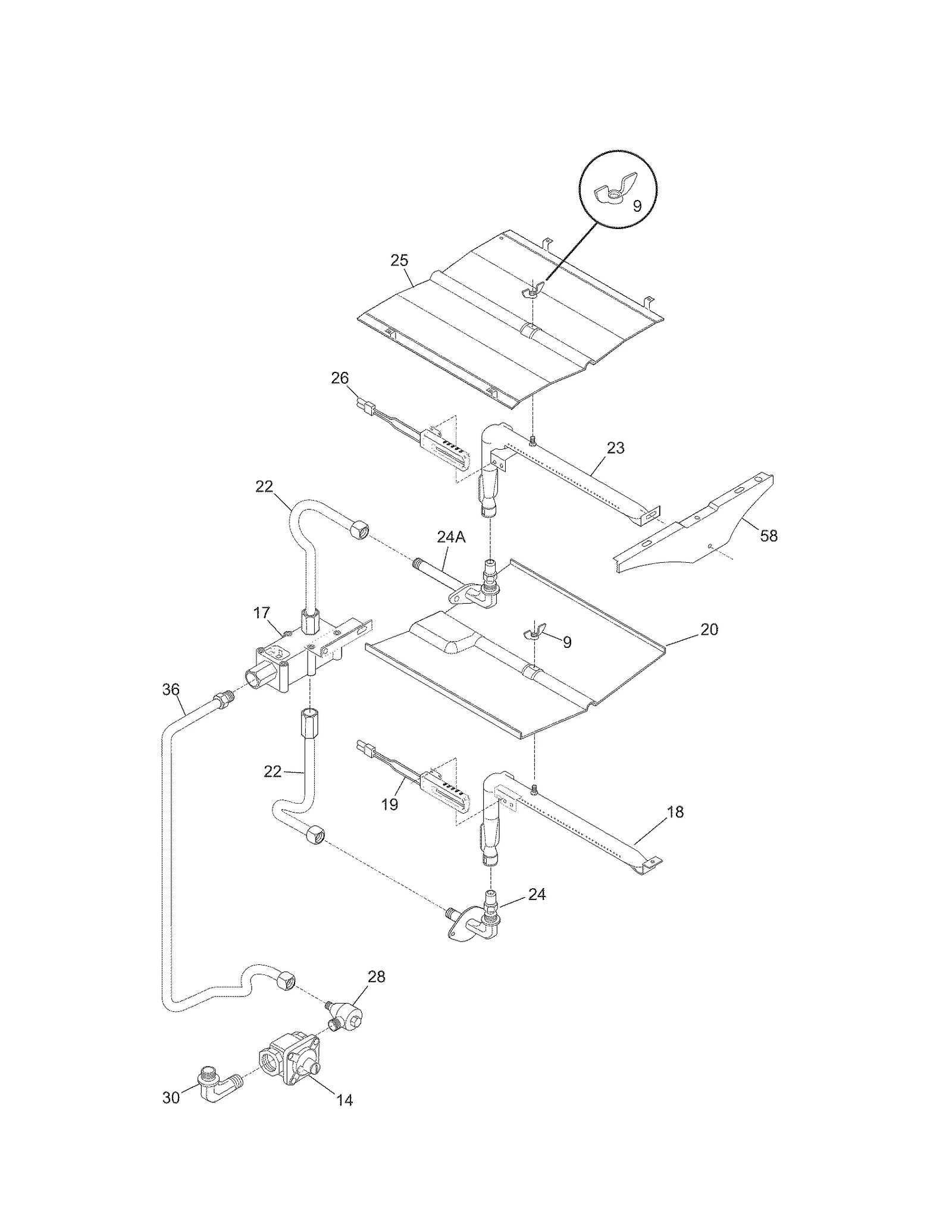 9
25
26
23
22
24A
58
17
9
20
36
22
19
18
24
28
30
14