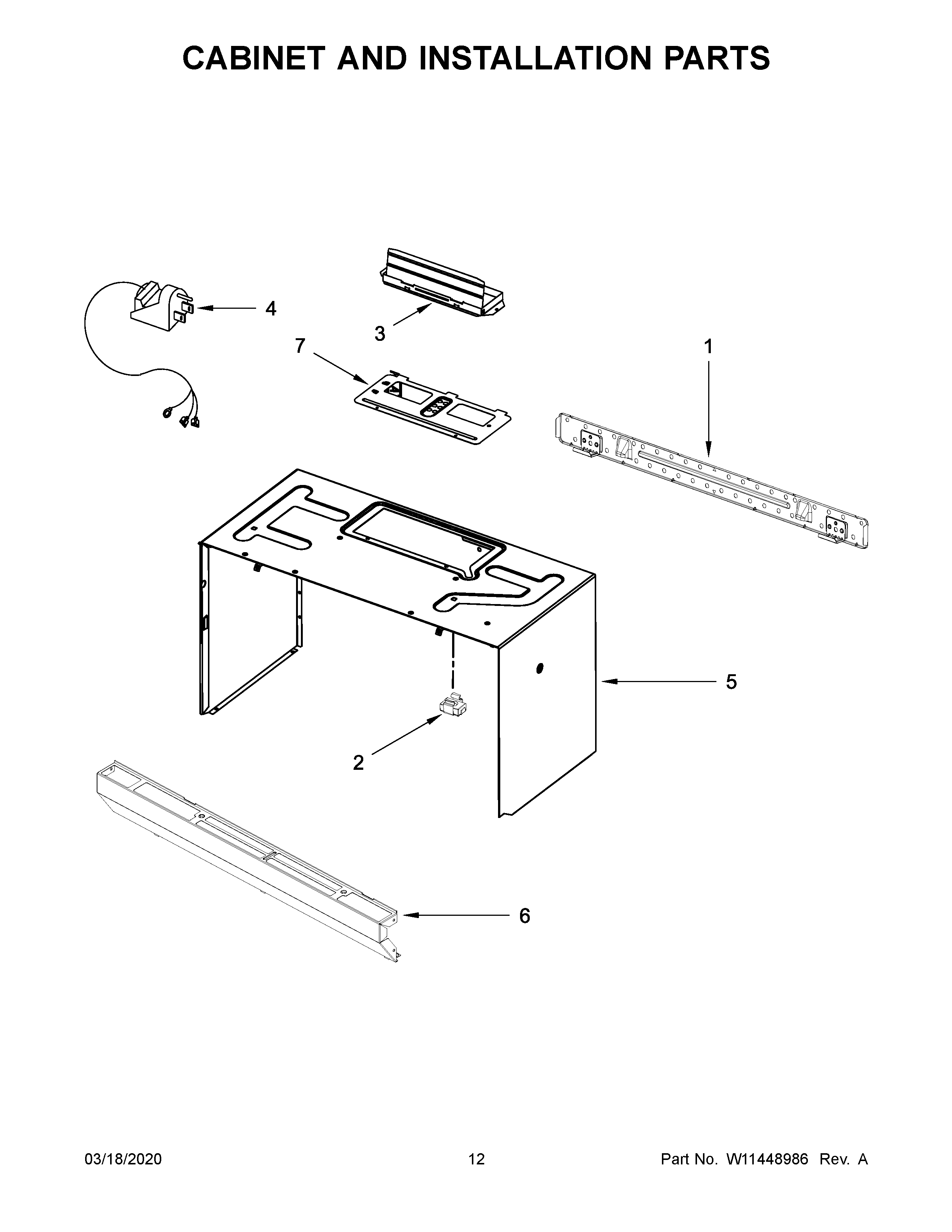 CABINET AND INSTALLATION PARTS

4

3

7

1

5

2

6

03/18/2020

12

Part No. W11448986 Rev. A