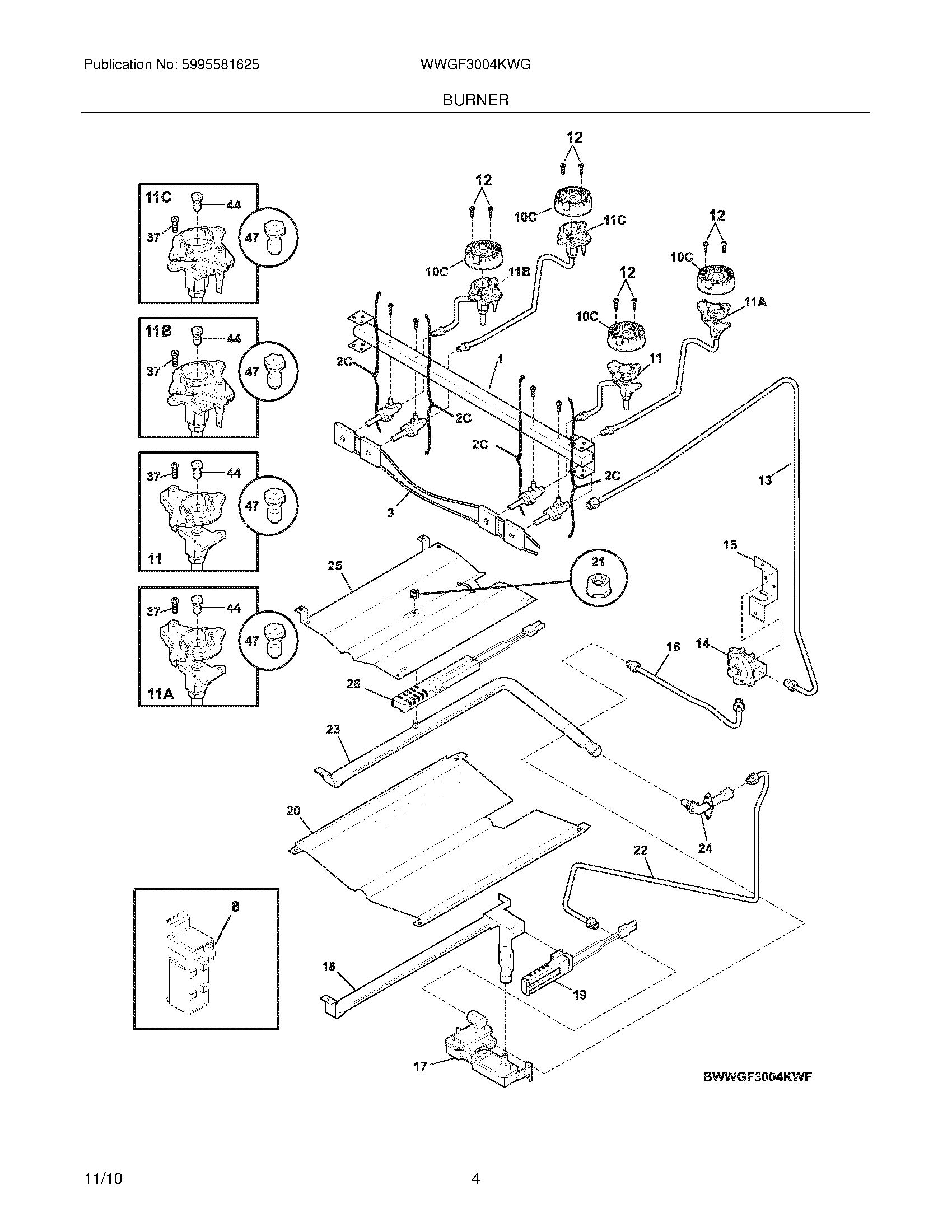 Publication No: 5995581625

WWGF3004KWG

BURNER

11C
44
37
47

11B
44
37
47

37
44
47
11

37
44
47
11A

12
12
10C
11C
12
10C
11B
12
10C
11A
10C
11
2C
1
2C
2C
2C
3
13
15
21
25
16
14
26
23
20
24
22
8
18
19
17

BWWGF3004KWF

11/10

4