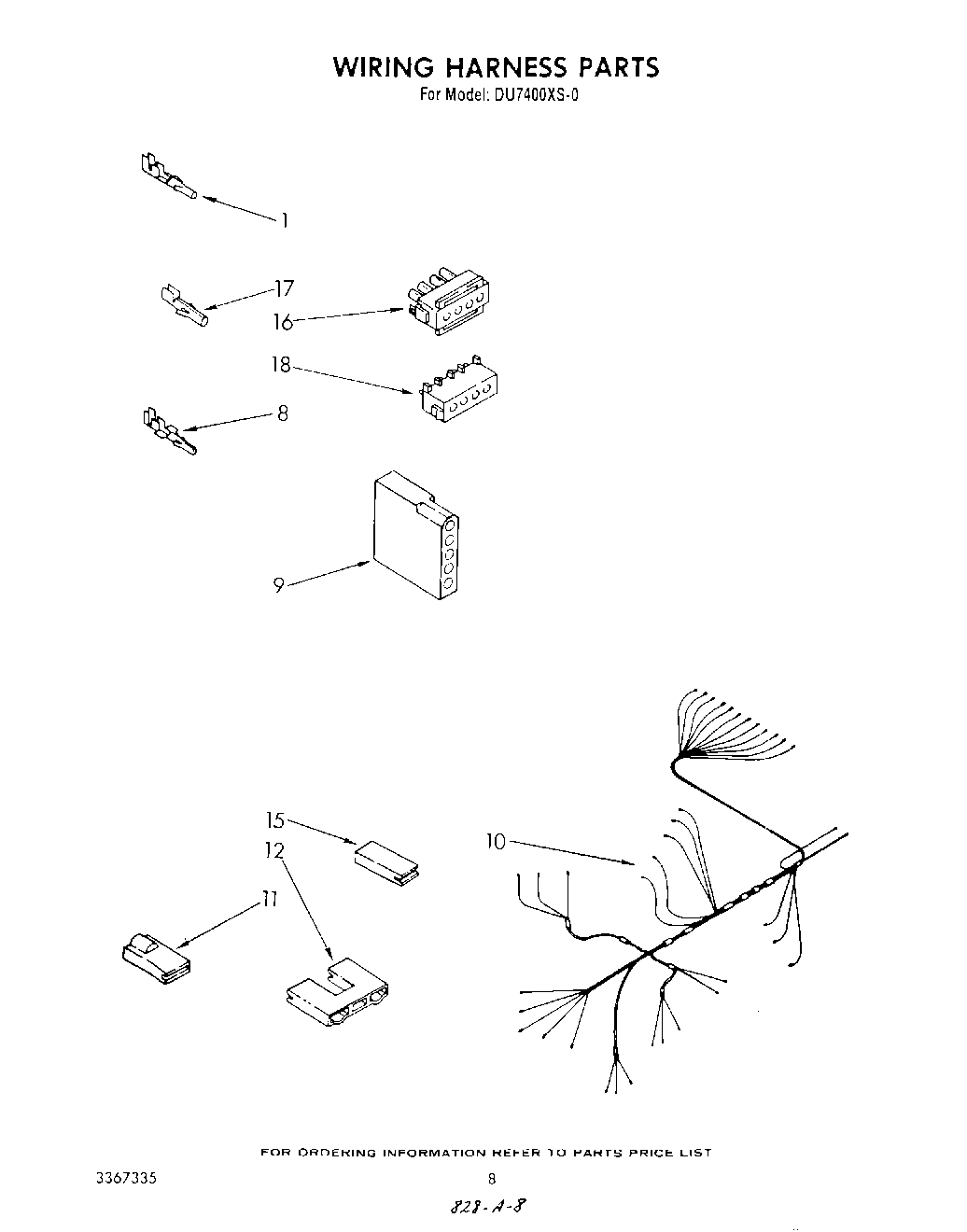 WIRING HARNESS PARTS
For Model: DU7400XS-0

1

17

16

18

8

9

15

12

11

10

FOR ORDERING INFORMATION REFER TO PARTS PRICE LIST

3367335

8

828-A-8