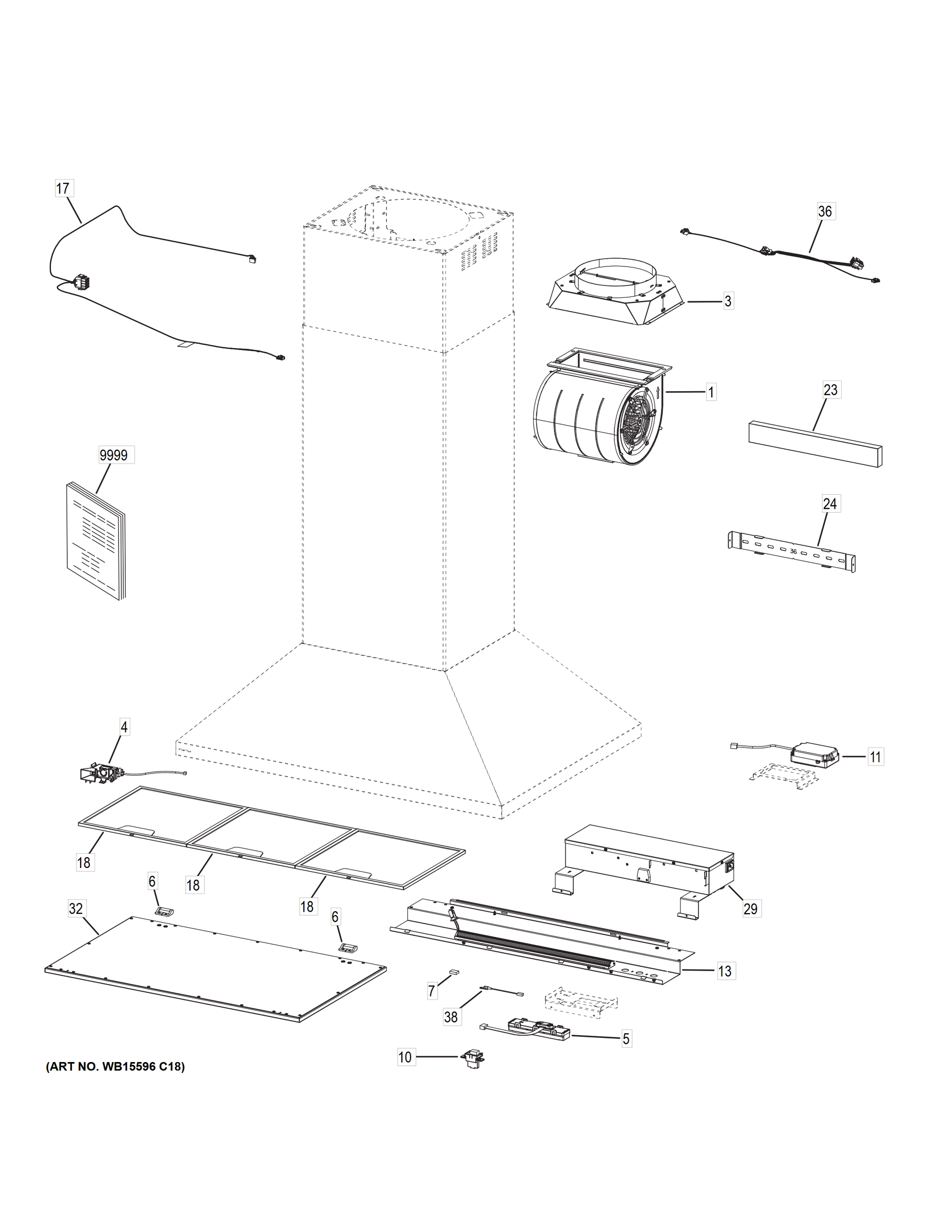 17

36

3

1

23

9999

24

36

4

11

18

18

18

6

6

32

29

13

7

38

5

10

(ART NO. WB15596 C18)