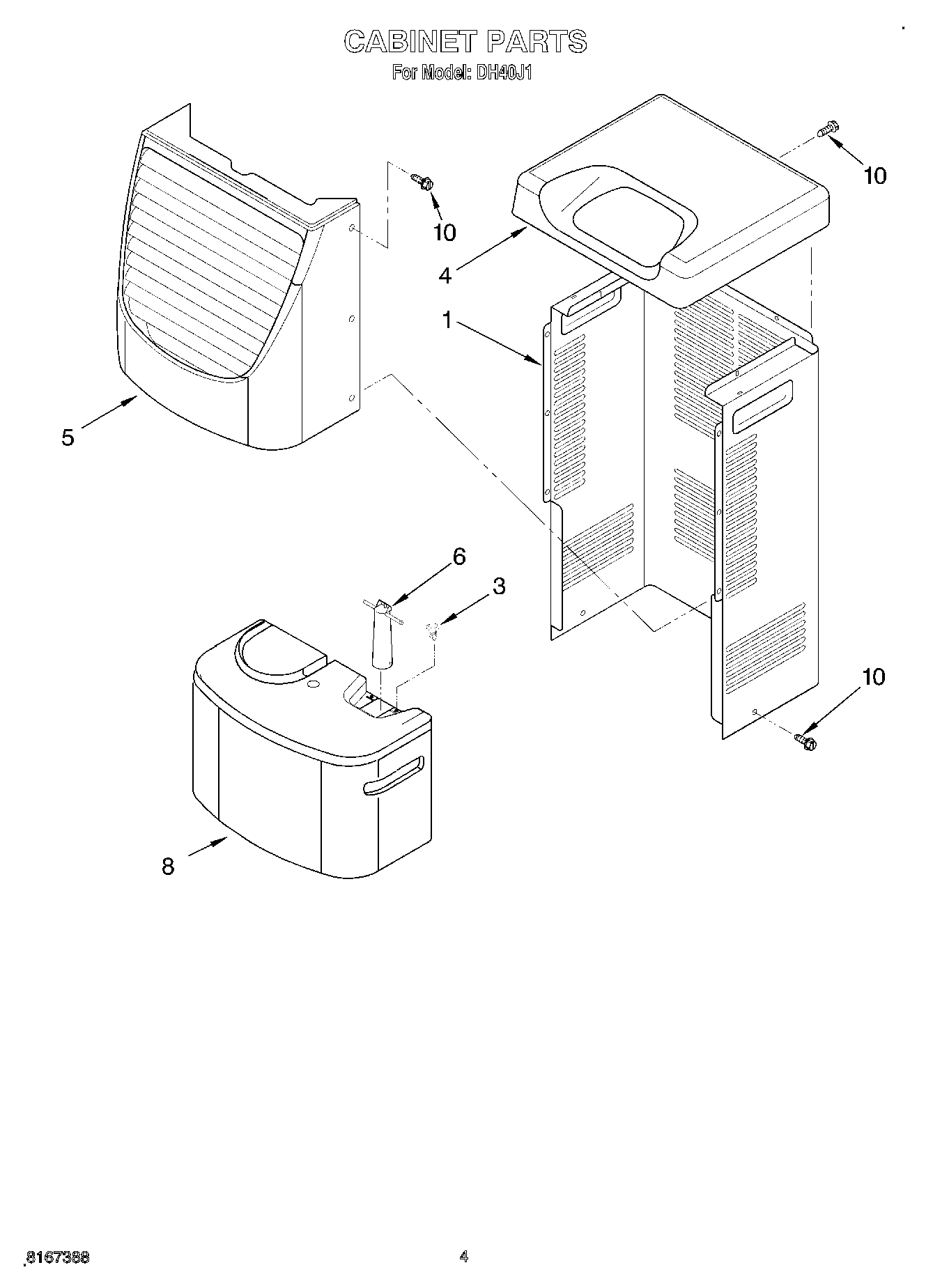 CABINET PARTS
For Model: DH40J1

10

10

4

1

5

6

3

10

8

8167388

4