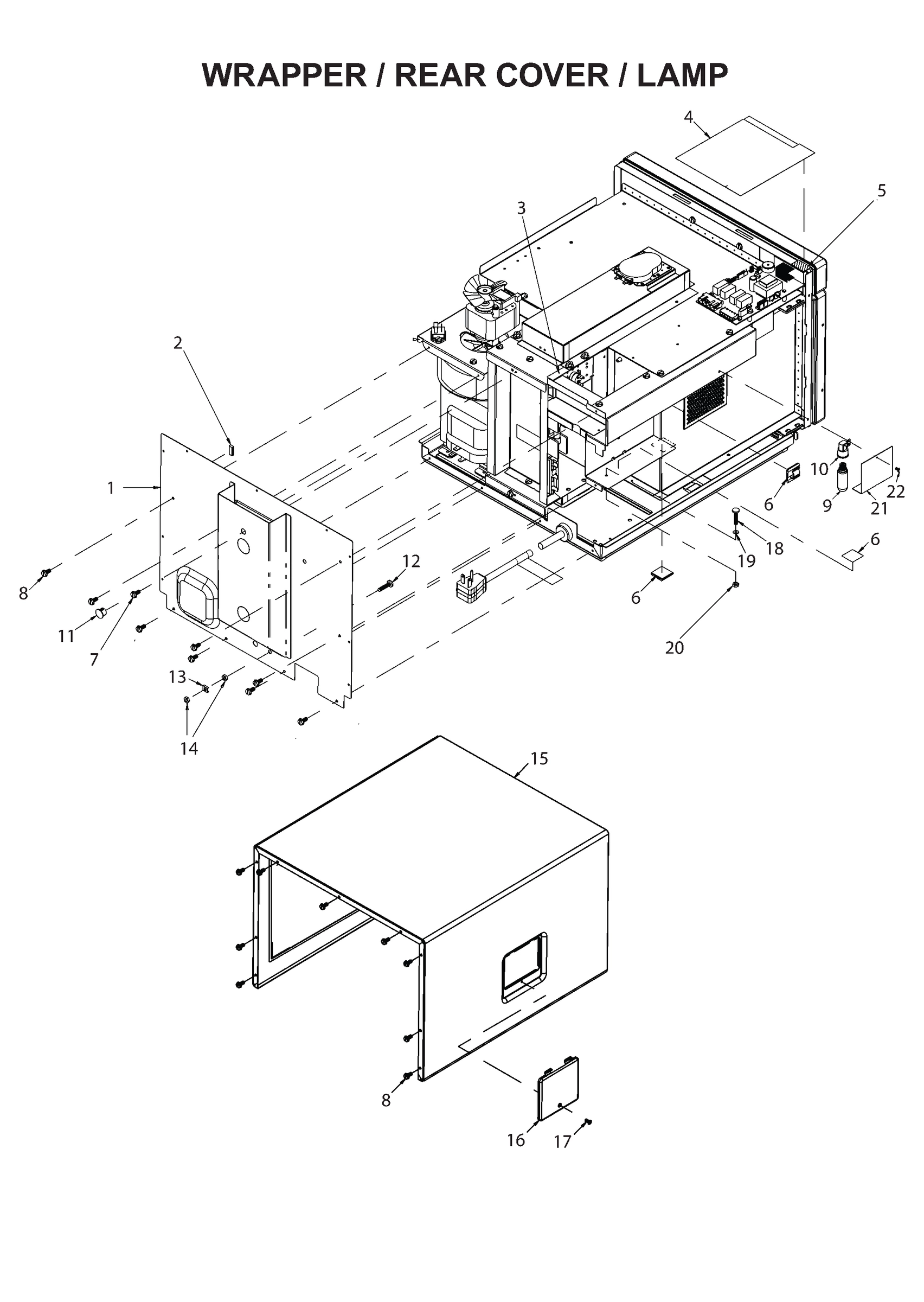 WRAPPER / REAR COVER / LAMP

4
5
3
2
1
10
22
6
9
21
18
6
19
12
8
6
11
7
20
13
14
15
8
16
17