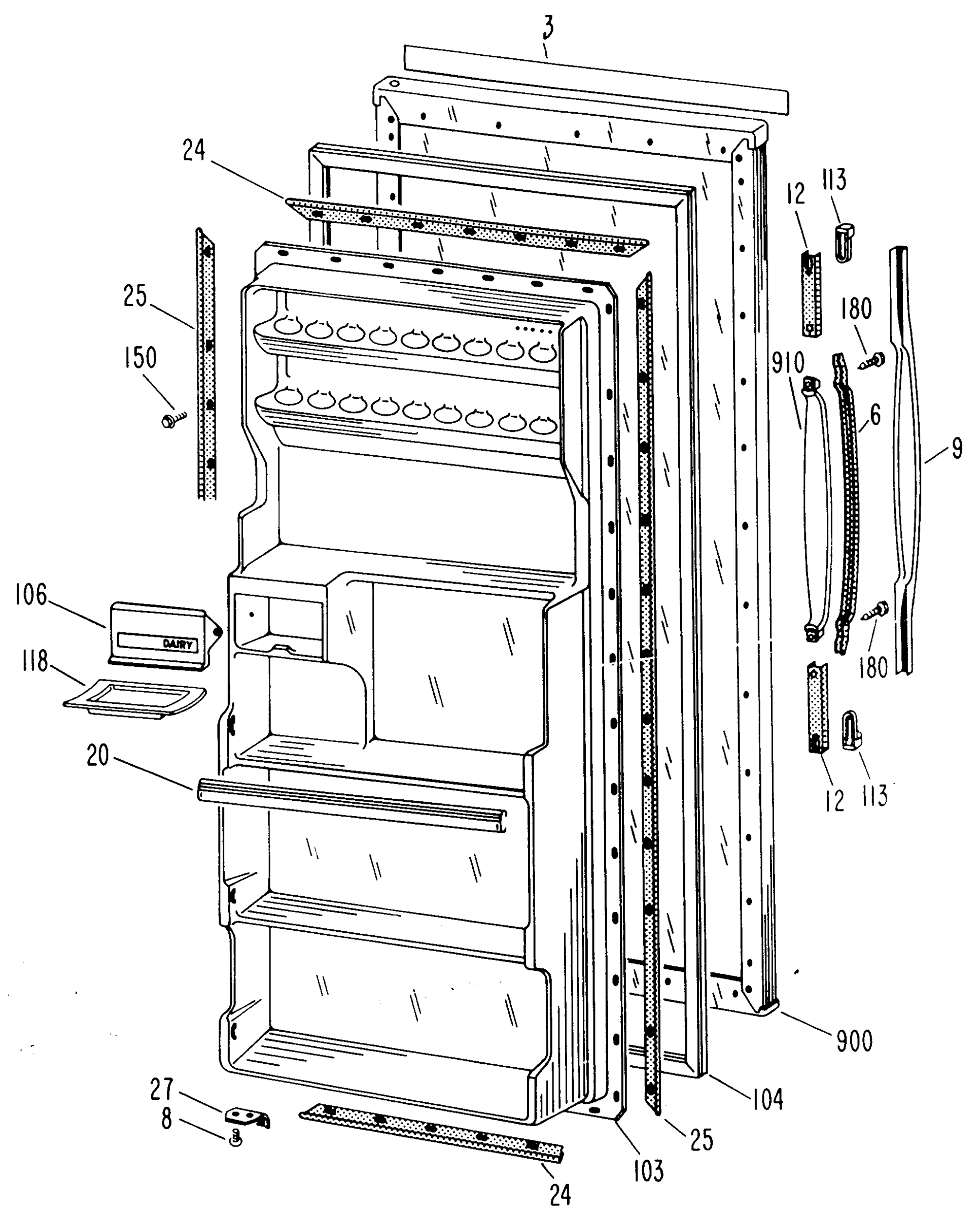 3
24
113
12
25
180
150
910
6
9
106
DAIRY
118
180
20
12
113
900
104
27
8
25
103
24