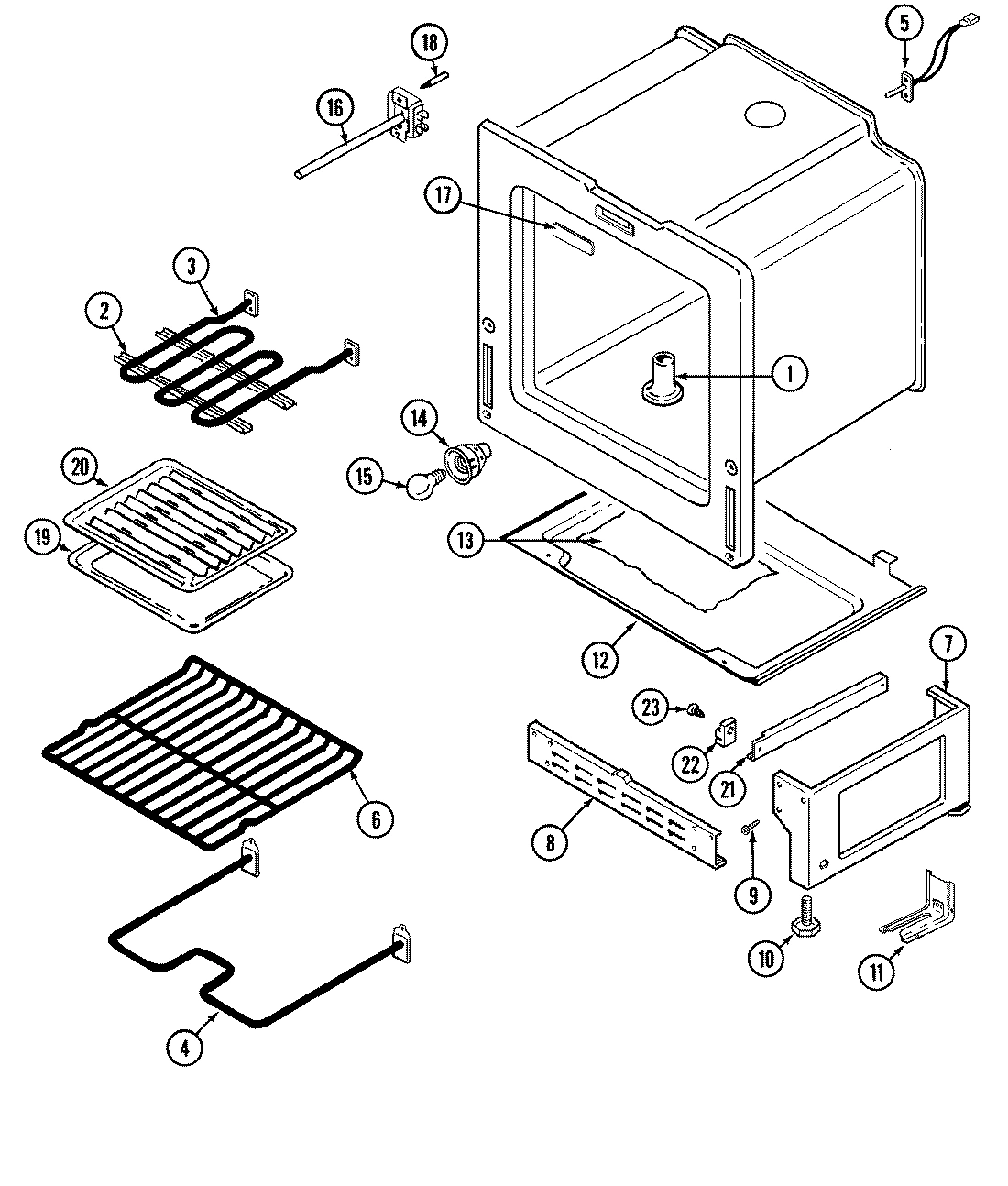 18
5
16
17
3
2
1
14
15
20
19
13
12
7
23
22
21
6
8
9
10
11
4