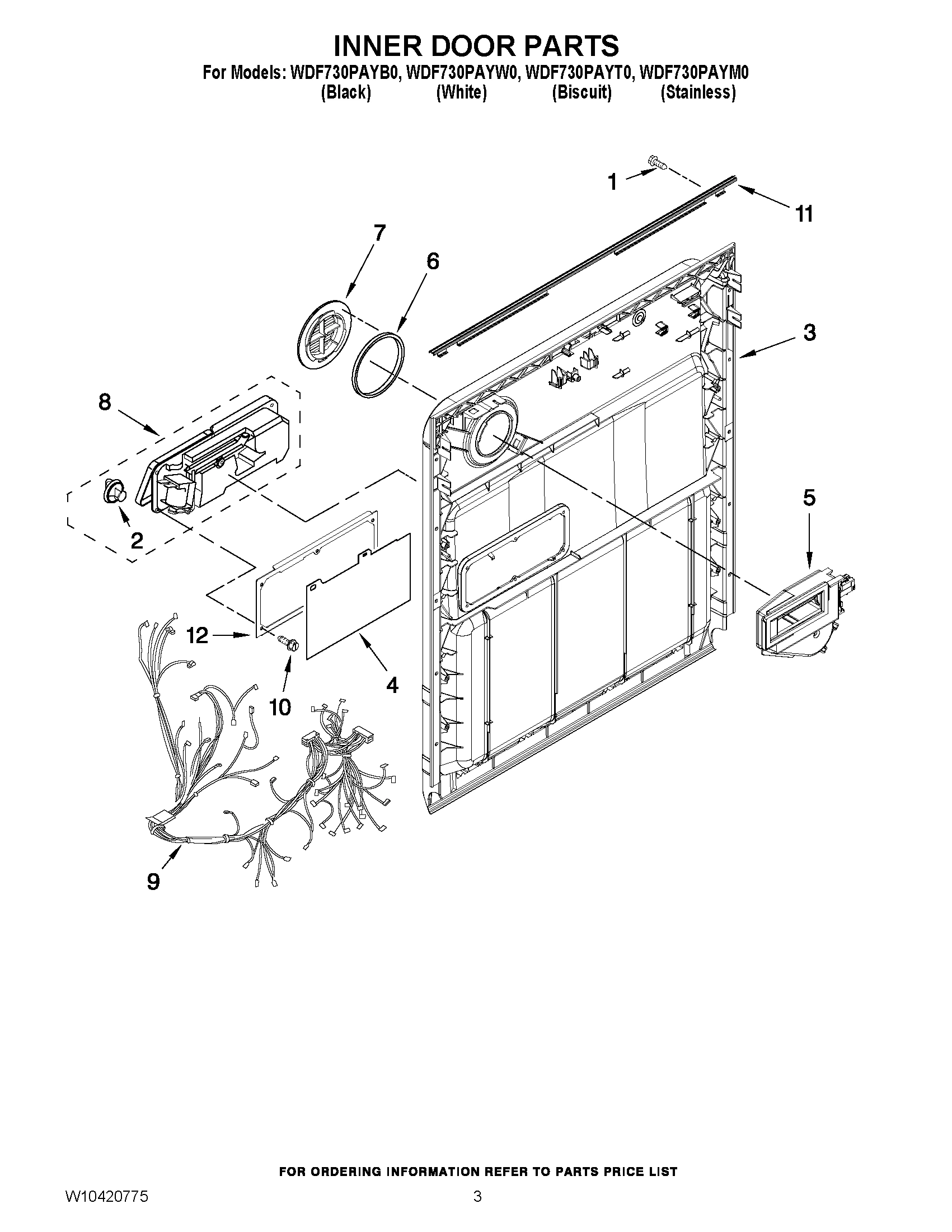 INNER DOOR PARTS

For Models: WDF730PAYB0, WDF730PAYW0, WDF730PAYT0, WDF730PAYM0
(Black) (White) (Biscuit) (Stainless)

1
11
7
6
3
8
2
5
12
10
4
9

FOR ORDERING INFORMATION REFER TO PARTS PRICE LIST

W10420775
3