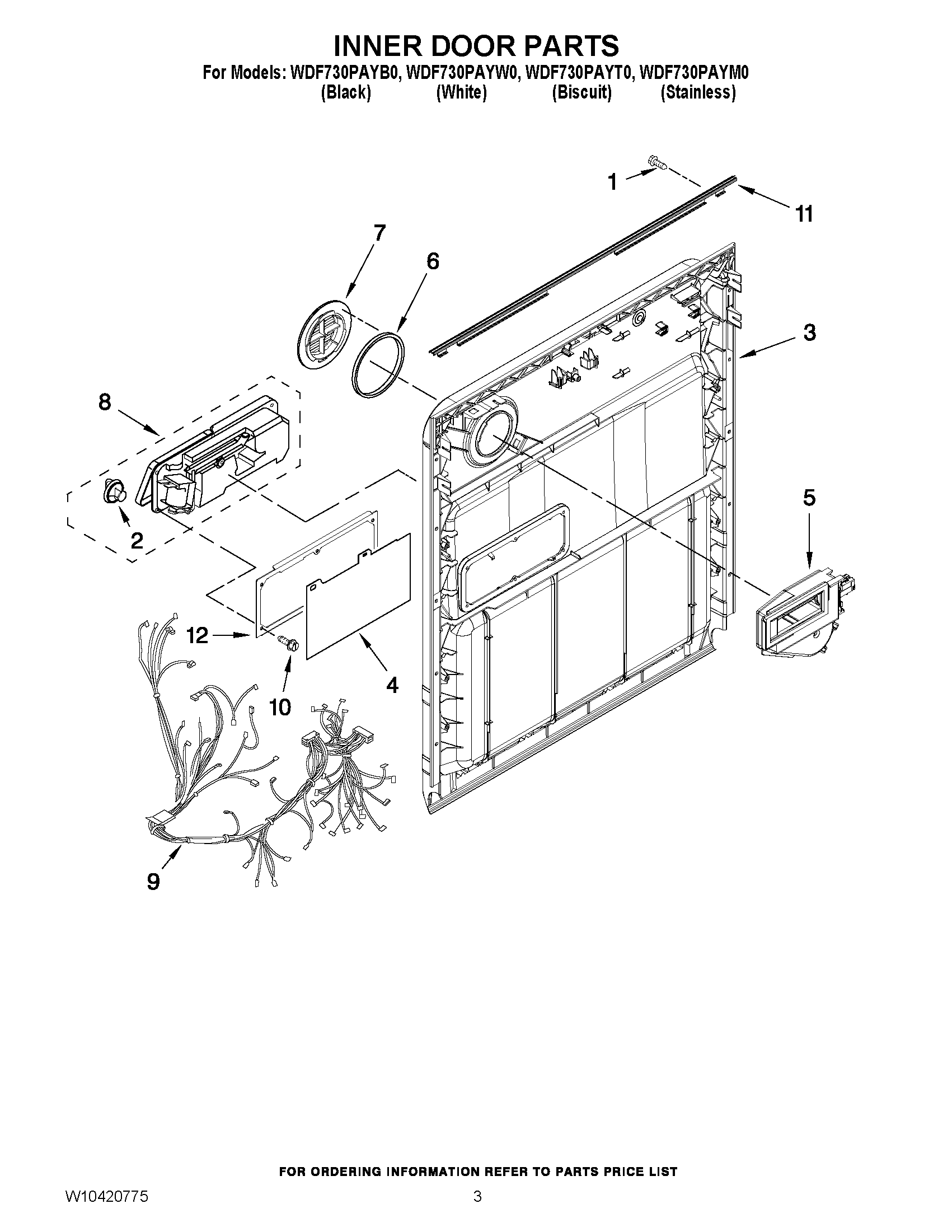 INNER DOOR PARTS

For Models: WDF730PAYB0, WDF730PAYW0, WDF730PAYT0, WDF730PAYM0
(Black) (White) (Biscuit) (Stainless)

1
11
7
6
3
8
2
5
12
10
4
9

FOR ORDERING INFORMATION REFER TO PARTS PRICE LIST

W10420775

3