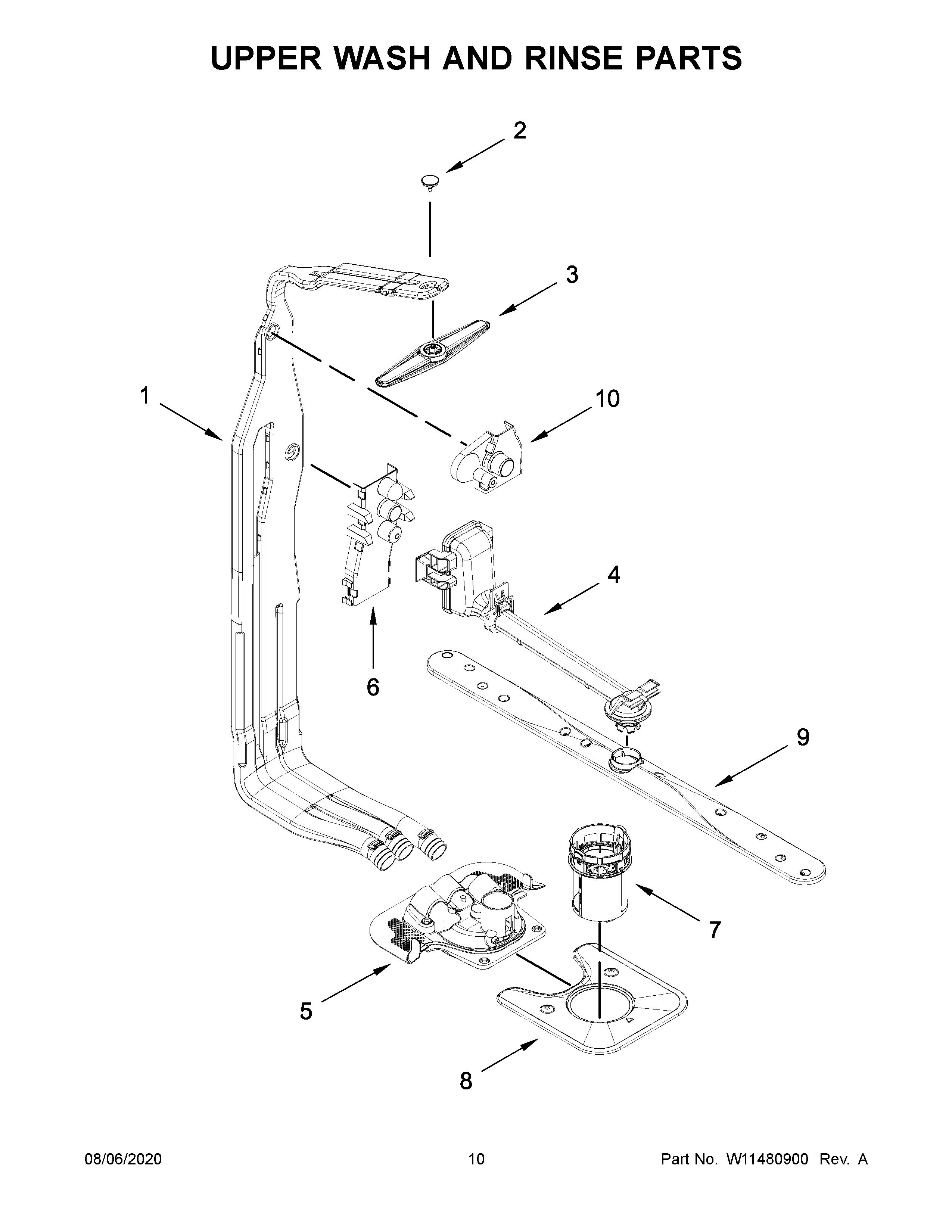 UPPER WASH AND RINSE PARTS

2

3

1

10

4

6

9

7

5

8

08/06/2020

10

Part No. W11480900 Rev. A