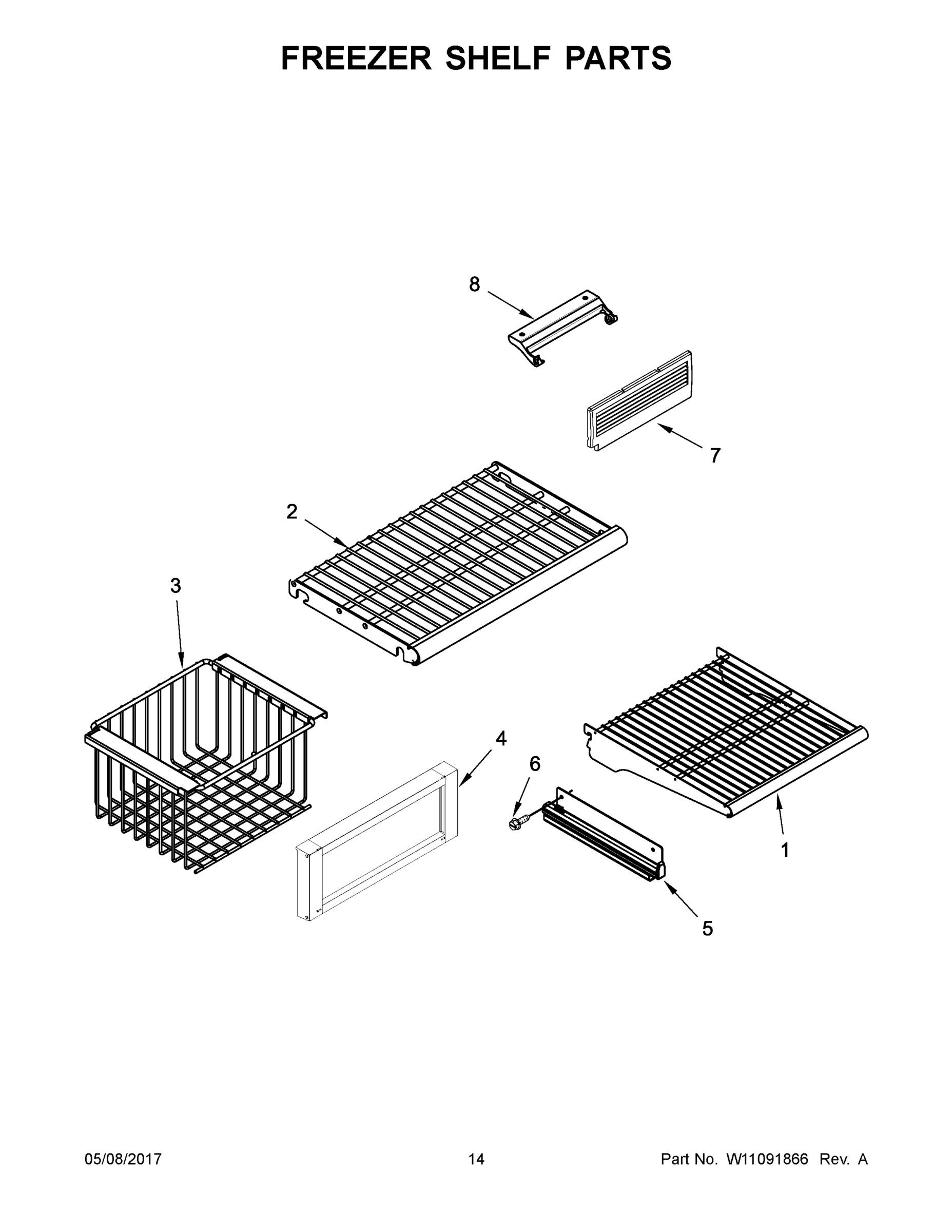 FREEZER SHELF PARTS

8

7

2

3

4

6

1

5

05/08/2017

14

Part No. W11091866 Rev. A