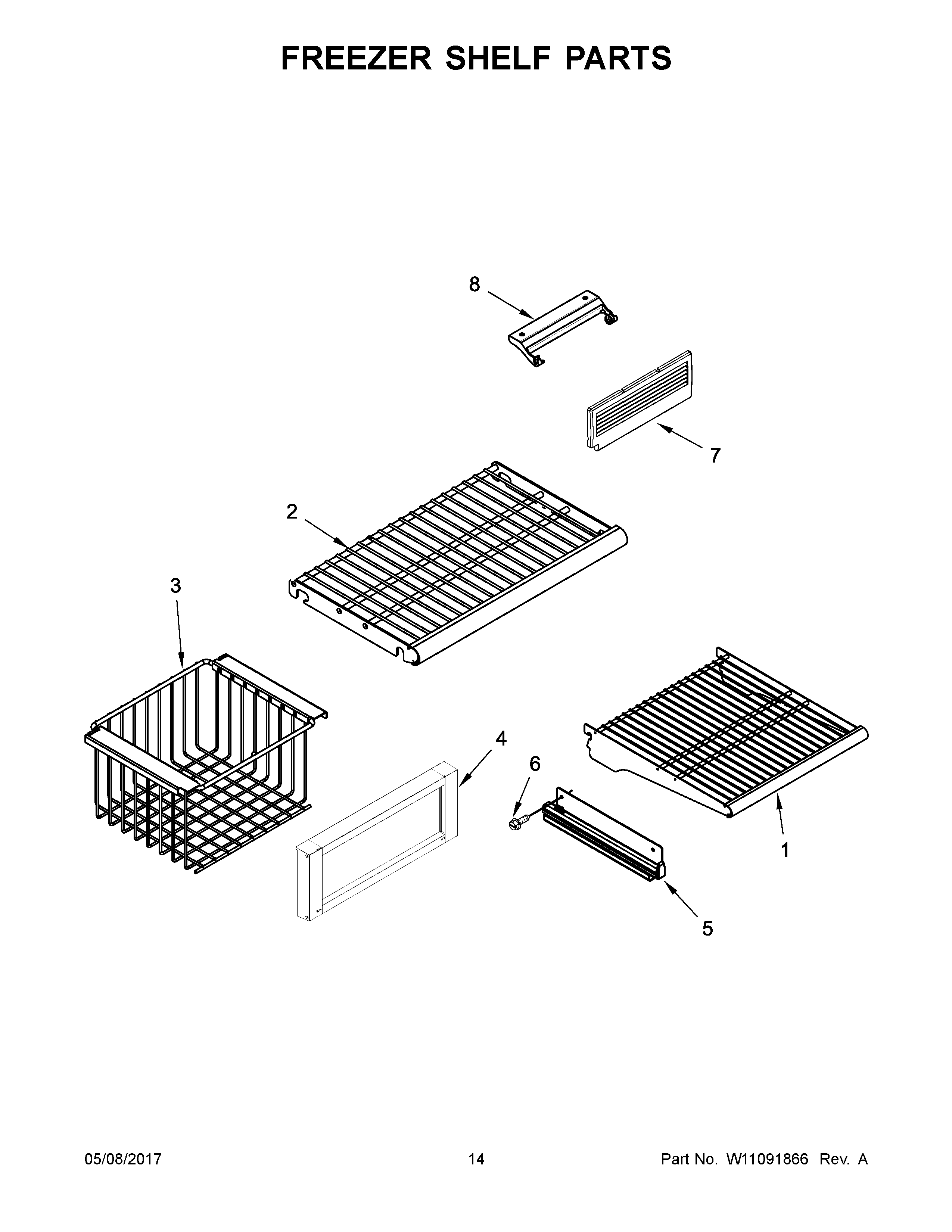 FREEZER SHELF PARTS

8

7

2

3

4

6

1

5

05/08/2017

14

Part No. W11091866 Rev. A