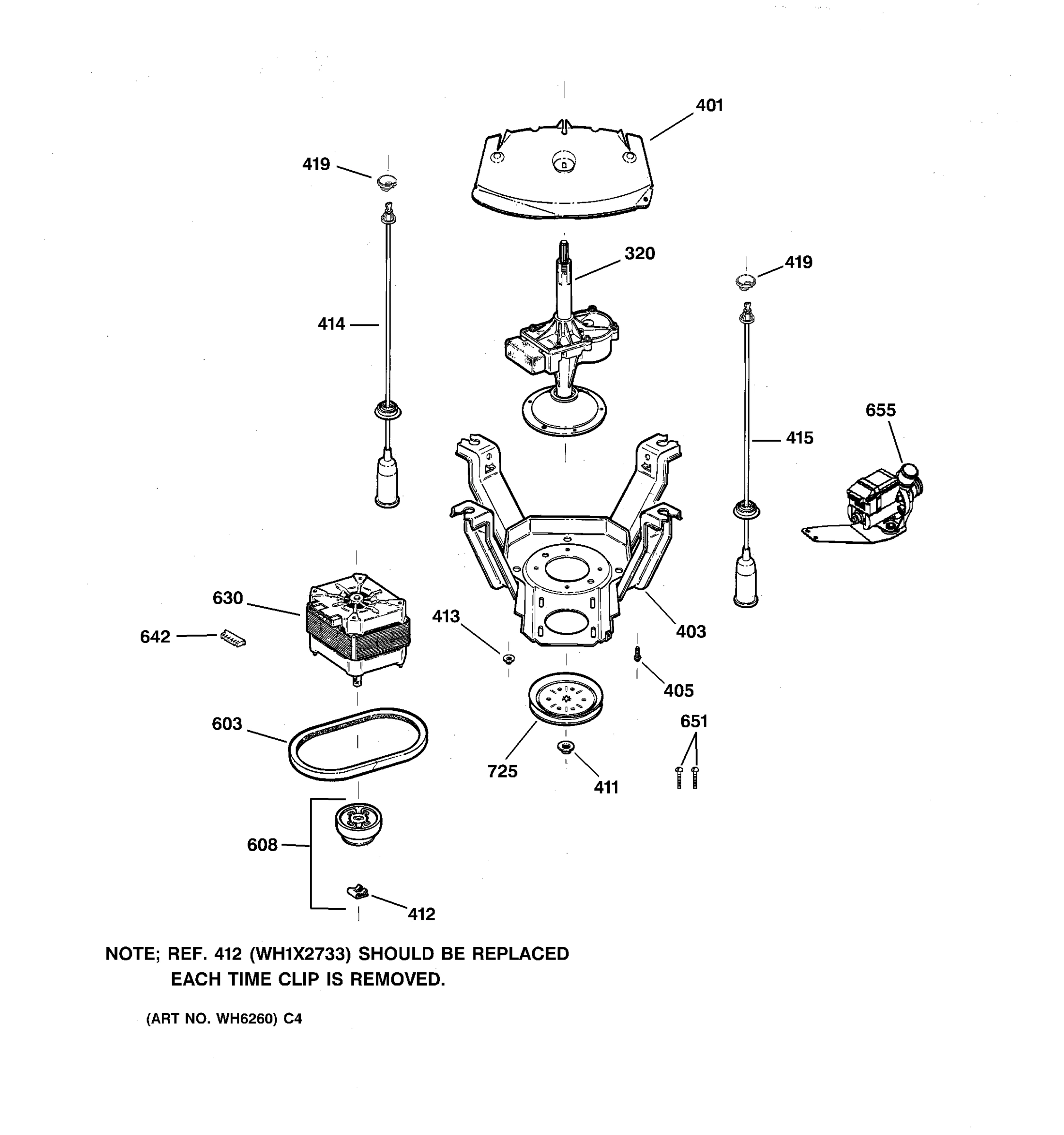 401

419

320

419

414

655

415

630

413

403

642

405

603

651

725

411

608

412

NOTE; REF. 412 (WH1X2733) SHOULD BE REPLACED EACH TIME CLIP IS REMOVED.

(ART NO. WH6260) C4