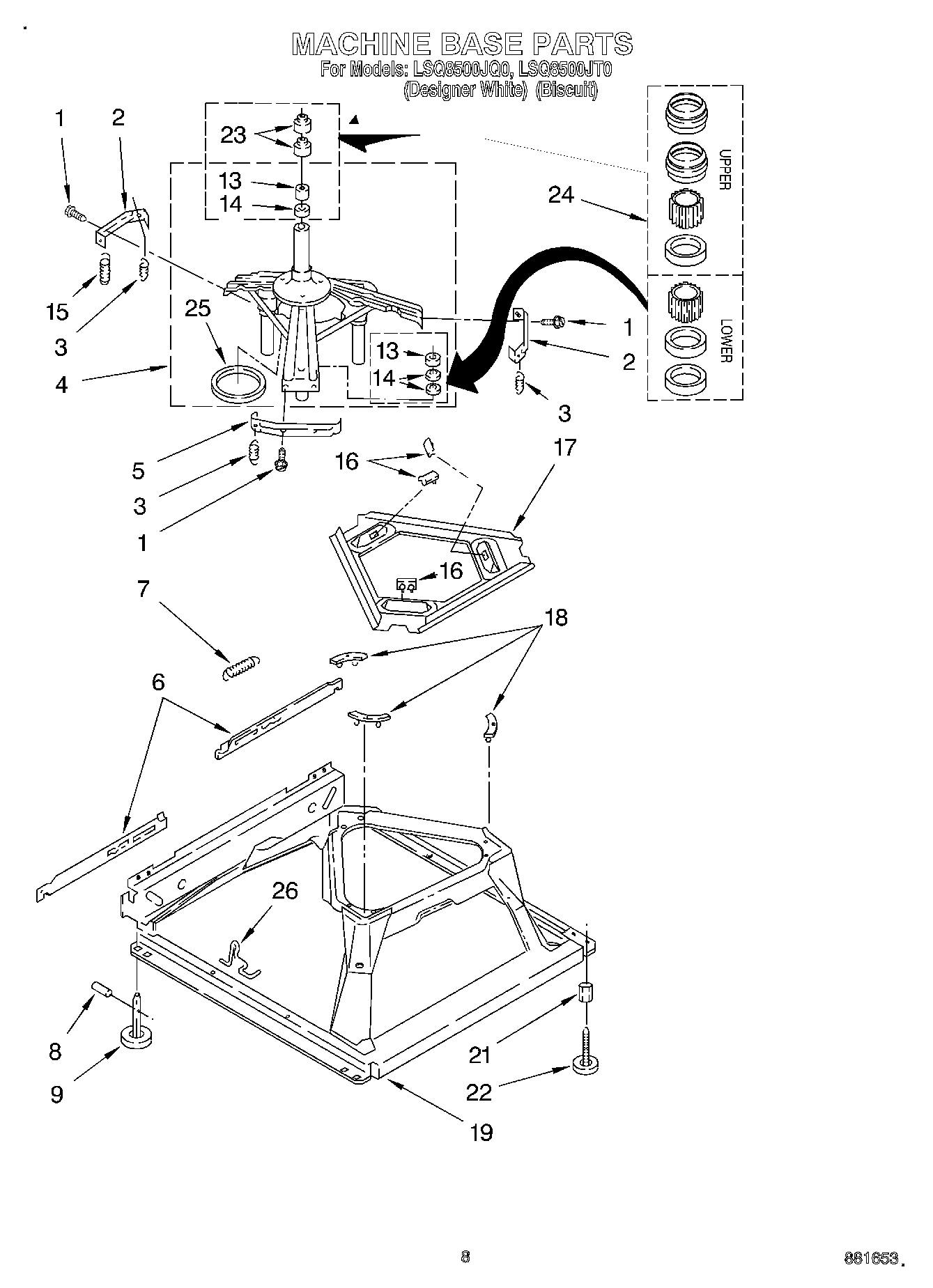 MACHINE BASE PARTS
For Models: LSQ8500JQ0, LSQ8500JT0
(Designer White) (Biscuit)

1
2
23
13
14
24
UPPER
LOWER
15
3
25
4
1
2
13
14
3
5
3
1
16
17
16
7
18
6
26
8
9
21
22
19

8

881653