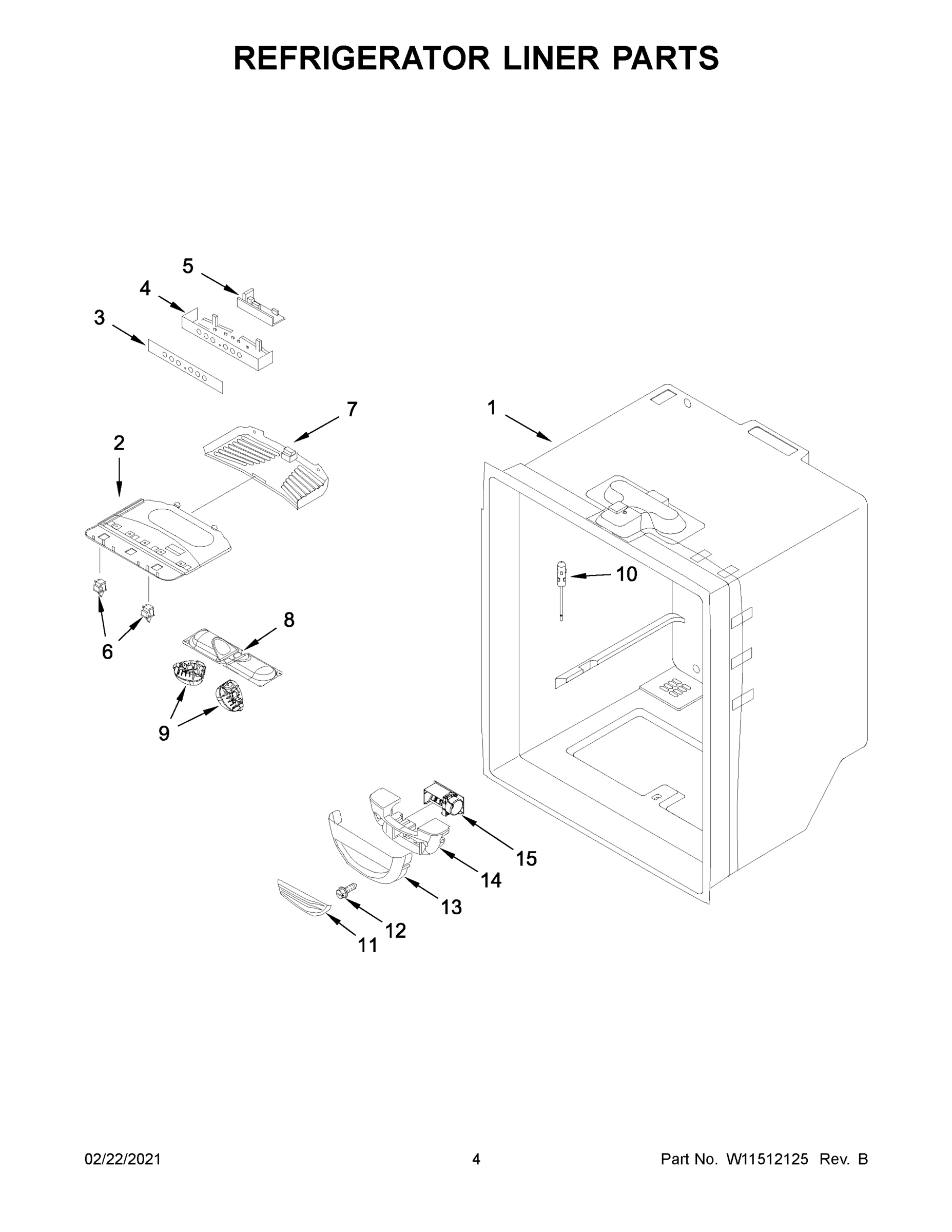 REFRIGERATOR LINER PARTS

5
4
3
7
1
2
10
6
8
9
15
14
13
12
11

02/22/2021

4

Part No. W11512125 Rev. B