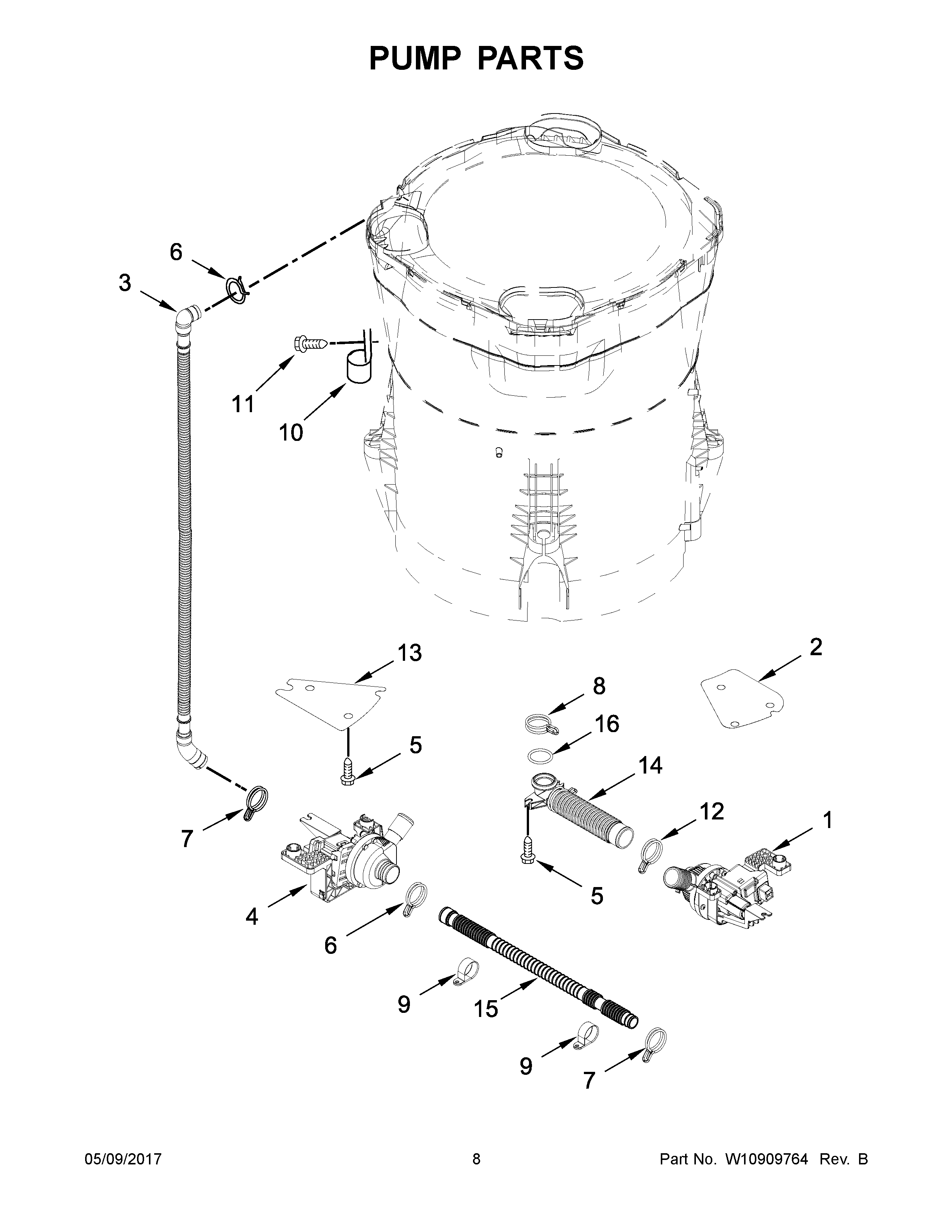 PUMP PARTS

6
3
11
10
13
2
8
16
5
14
12
1
7
5
4
6
9
15
9
7

05/09/2017
8
Part No. W10909764 Rev. B