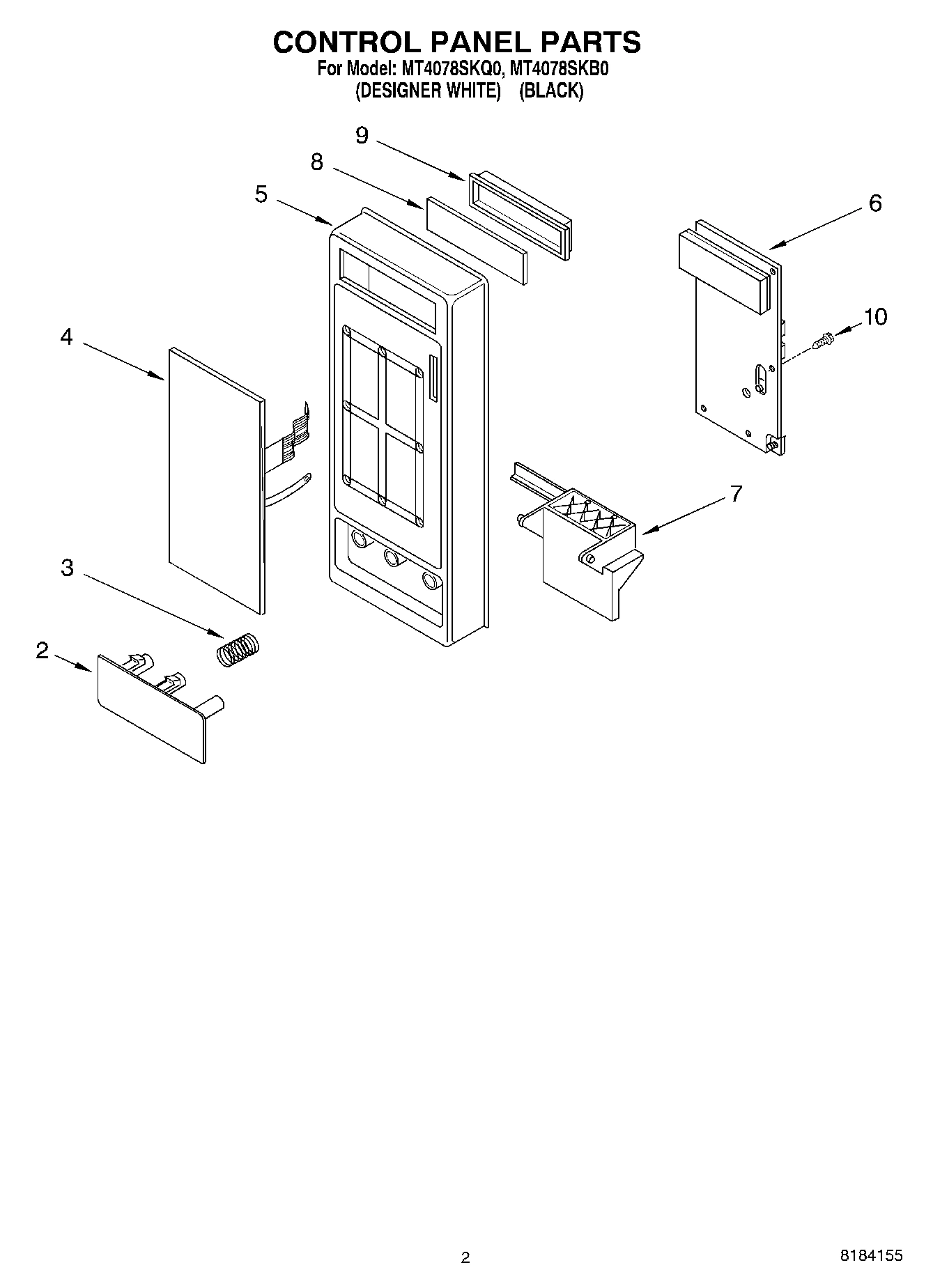 CONTROL PANEL PARTS
For Model: MT4078SKQ0, MT4078SKB0
(DESIGNER WHITE) (BLACK)

9
8
5
6
10
4
7
3
2

2

8184155