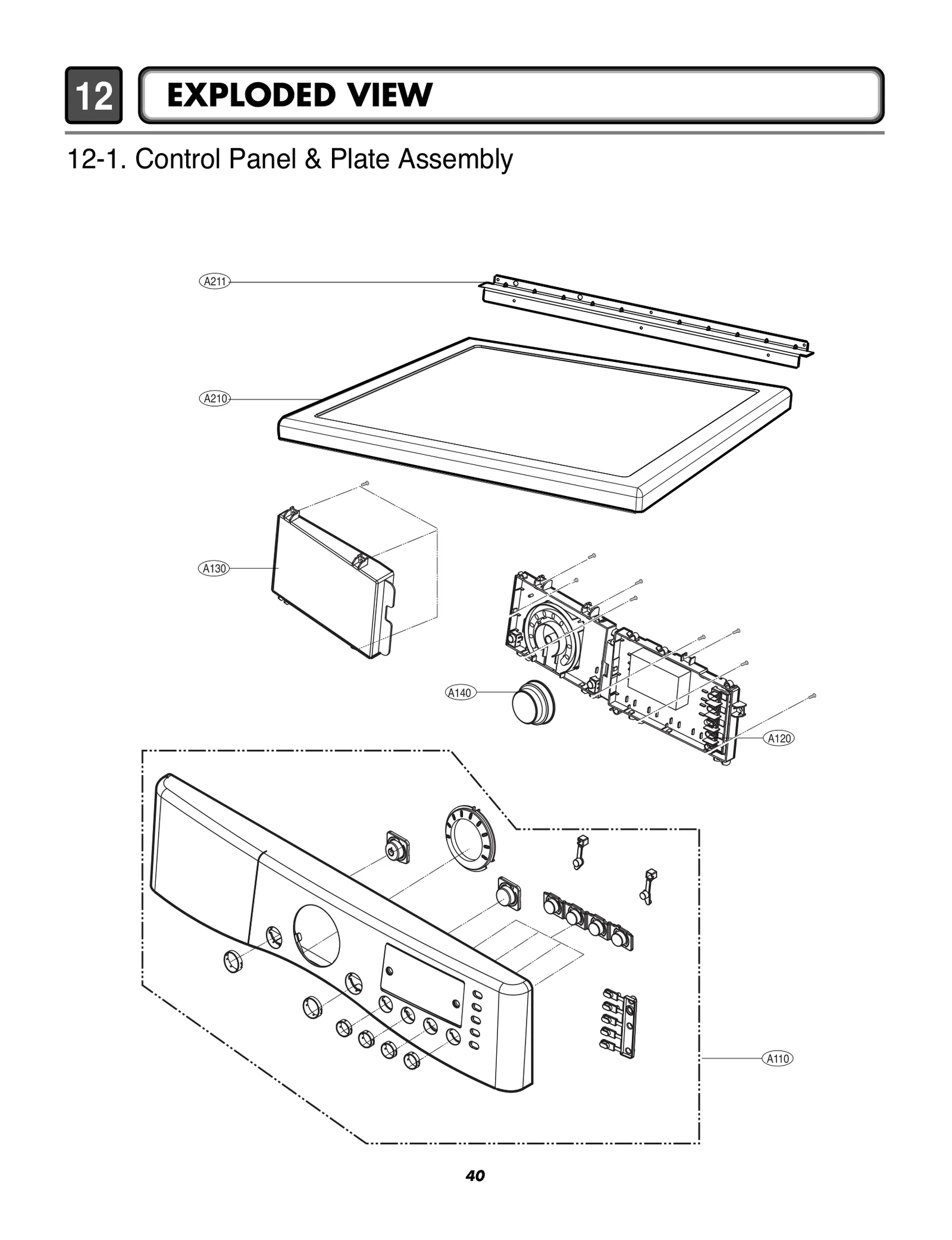 12 EXPLODED VIEW

12-1. Control Panel & Plate Assembly

A211

A210

A130

A140

A120

A110

40