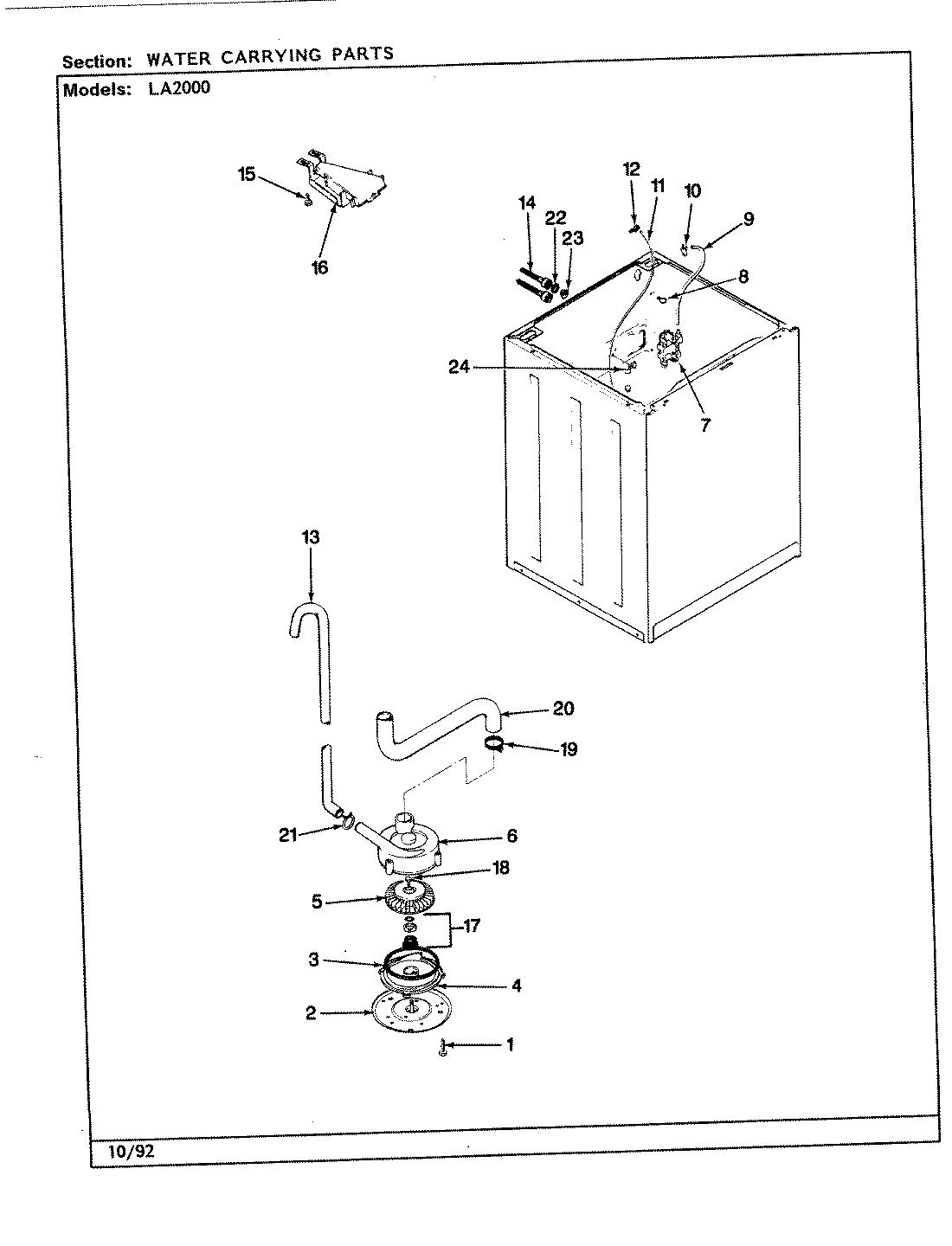 Section: WATER CARRYING PARTS
Models: LA2000

15
16
12
11
10
9
14
22
23
8
24
7
13
20
19
21
6
18
5
17
3
4
2
1

10/92