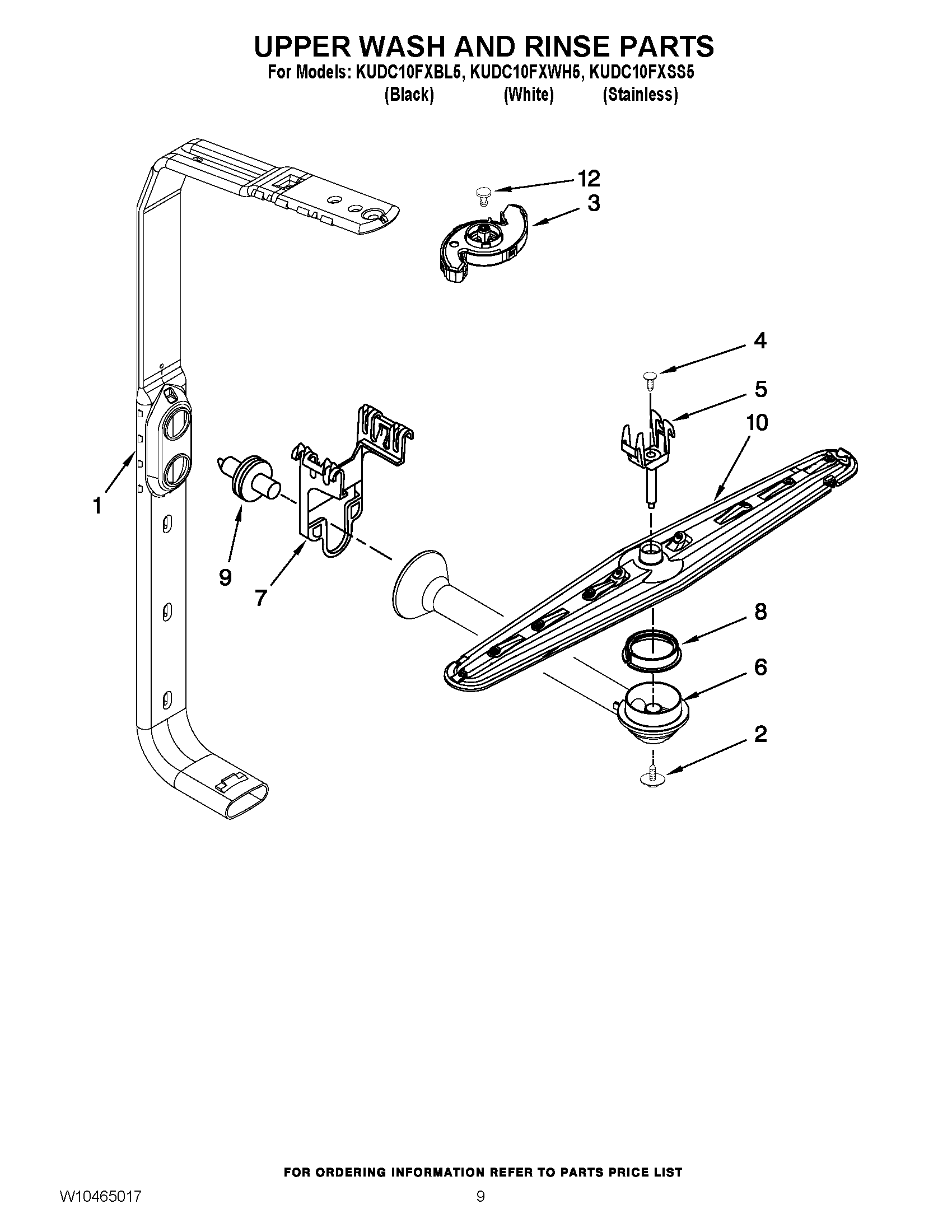 UPPER WASH AND RINSE PARTS
For Models: KUDC10FXBL5, KUDC10FXWH5, KUDC10FXSS5
(Black) (White) (Stainless)

12
3
4
5
10
1
9
7
8
6
2

FOR ORDERING INFORMATION REFER TO PARTS PRICE LIST

W10465017
9