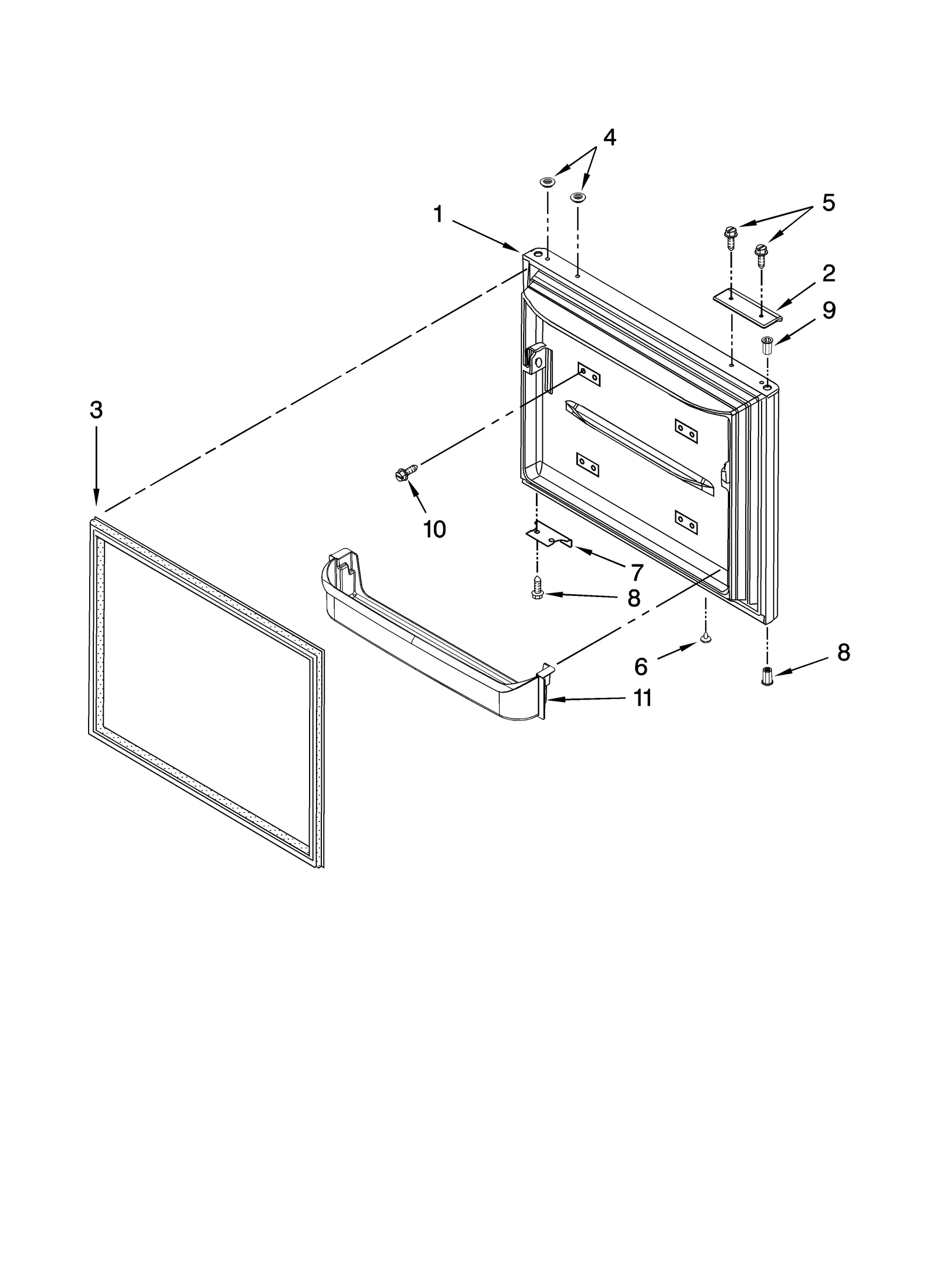 4
1
5
2
9
3
10
7
8
6
8
11