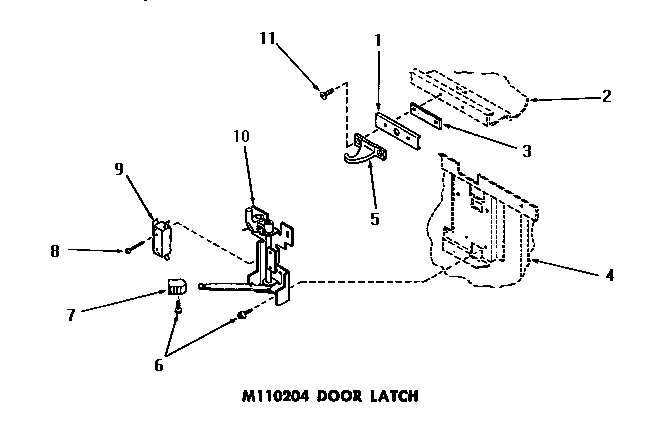 11
1
2
3
10
9
5
8
4
7
6
M110204 DOOR LATCH