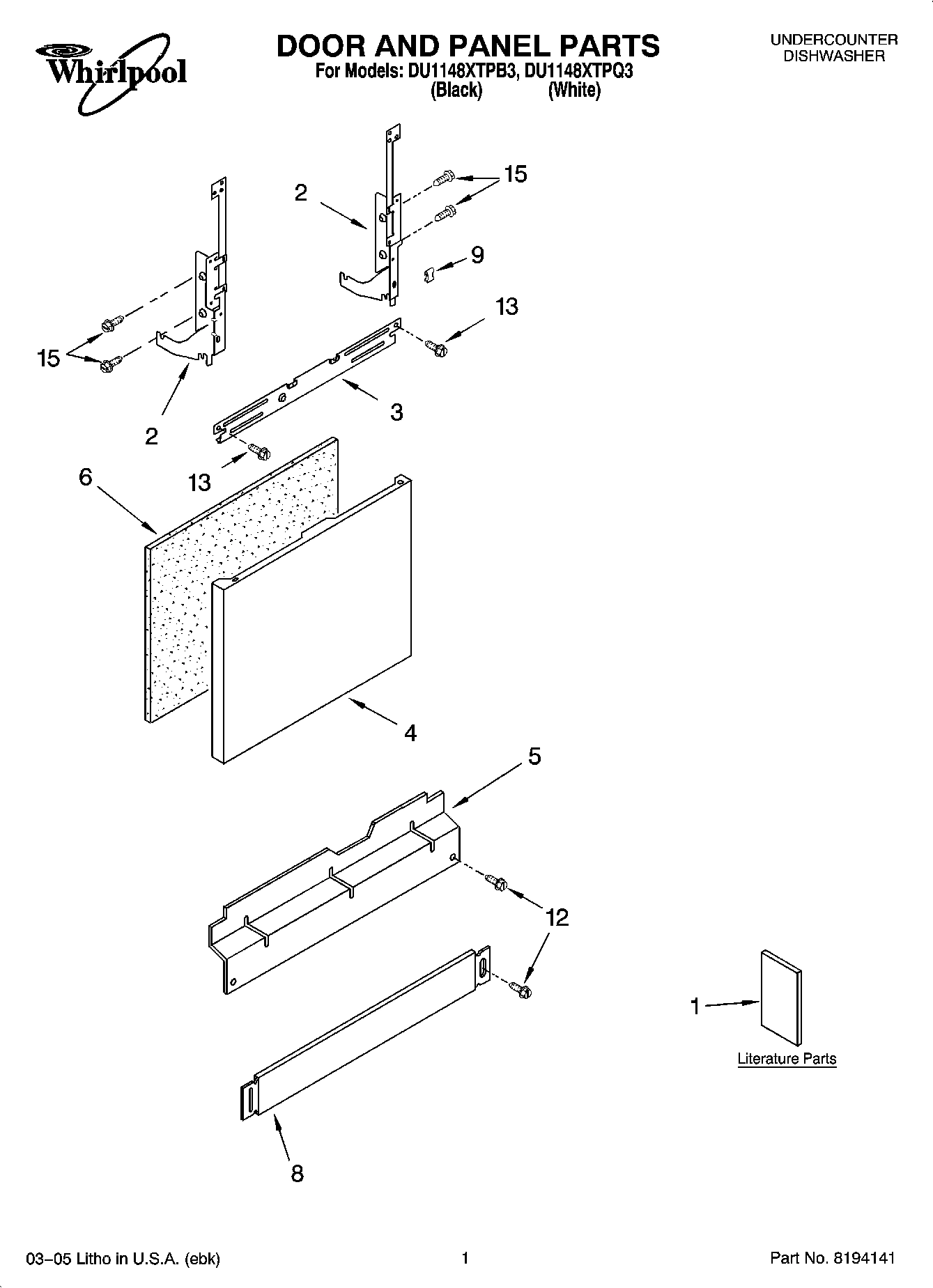 Whirlpool

DOOR AND PANEL PARTS
For Models: DU1148XTPB3, DU1148XTPQ3
(Black) (White)

UNDERCOUNTER
DISHWASHER

2
15
9
13
15
2
3
13
6
4
5
12
1
Literature Parts
8

03–05 Litho in U.S.A. (ebk)

1

Part No. 8194141