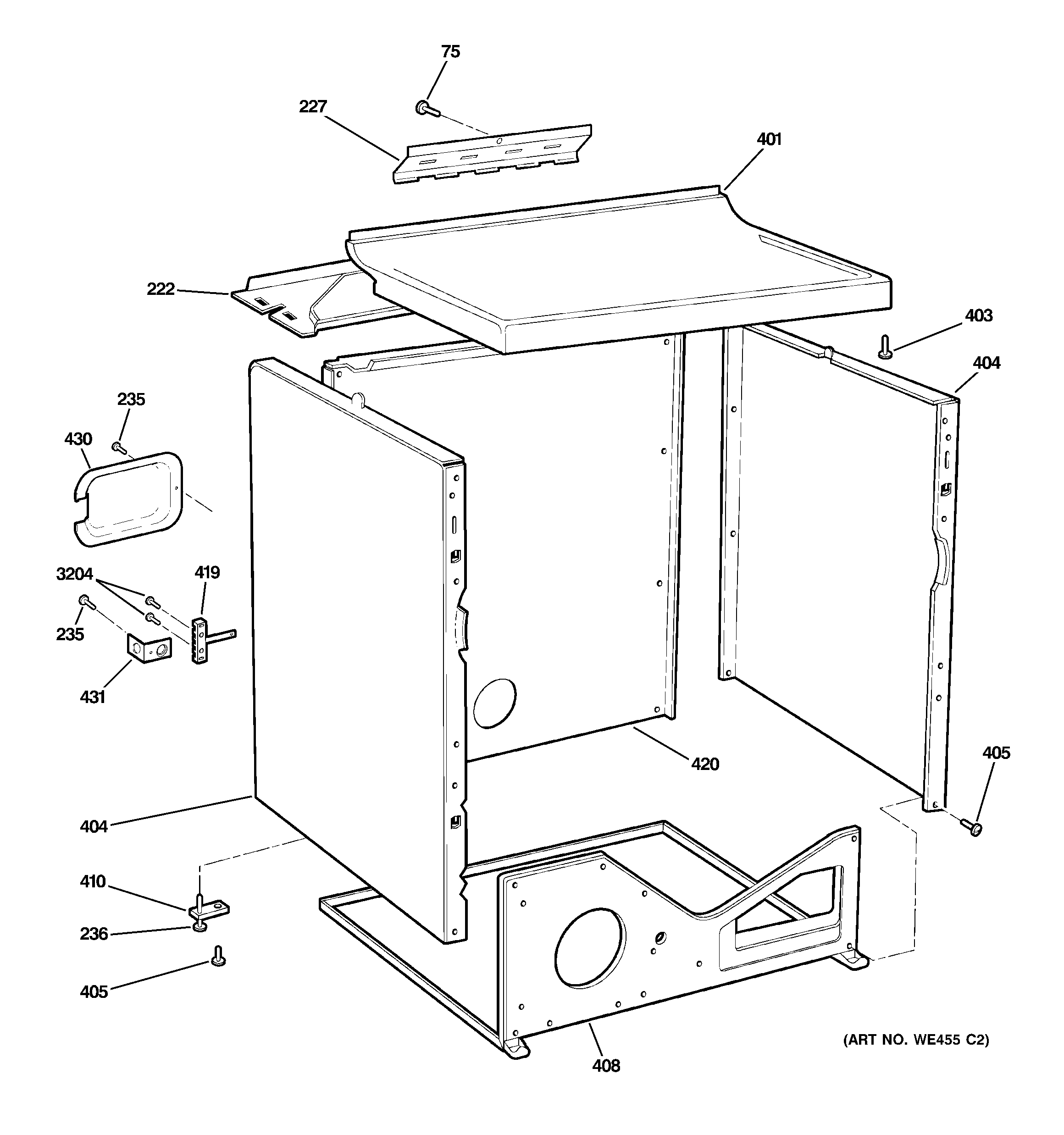 75
227
401
222
403
404
235
430
3204
419
235
431
420
405
404
410
236
405
408
(ART NO. WE455 C2)