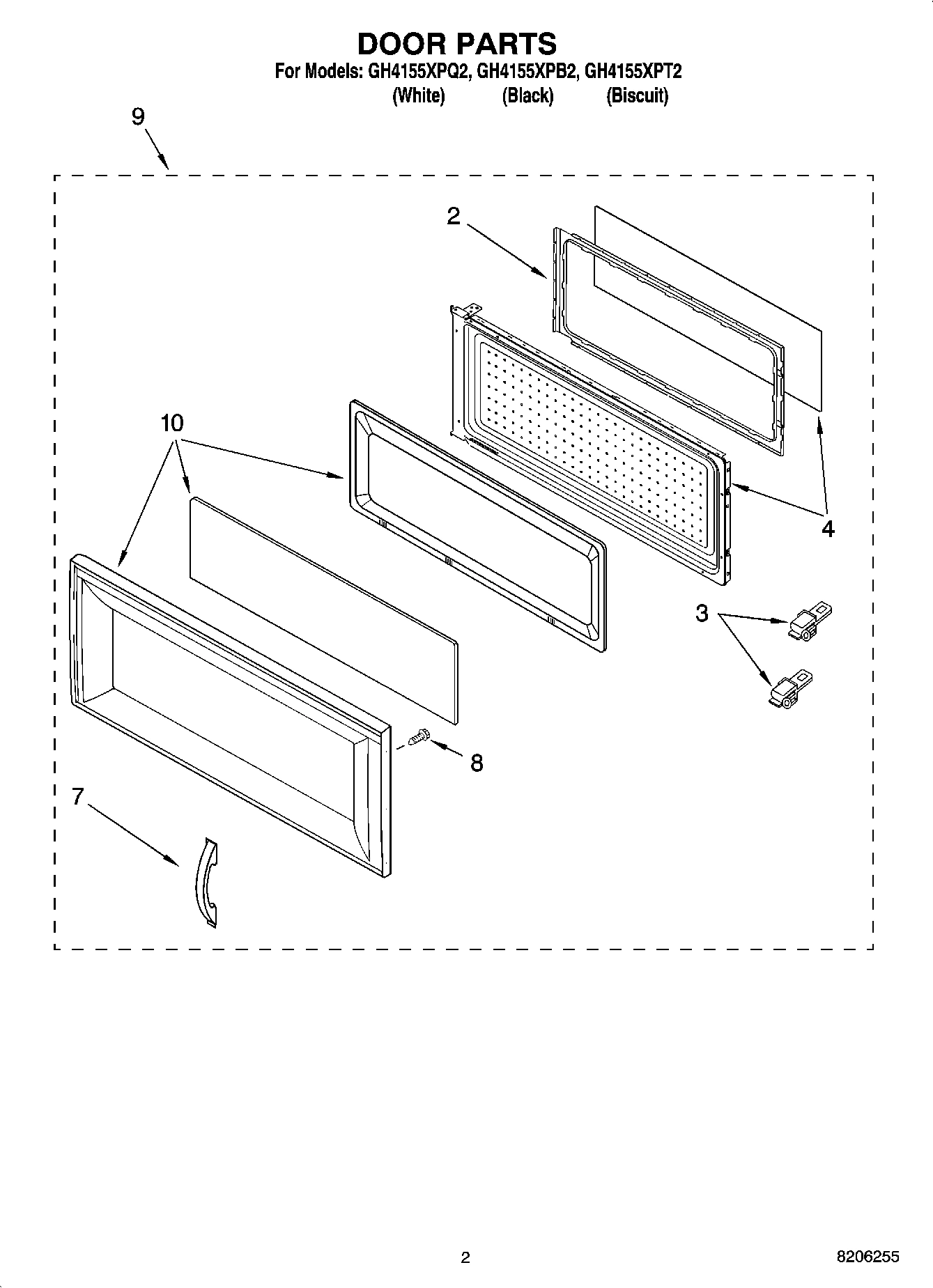 DOOR PARTS
For Models: GH4155XPQ2, GH4155XPB2, GH4155XPT2
(White) (Black) (Biscuit)

9
2
10
4
3
8
7

2

8206255