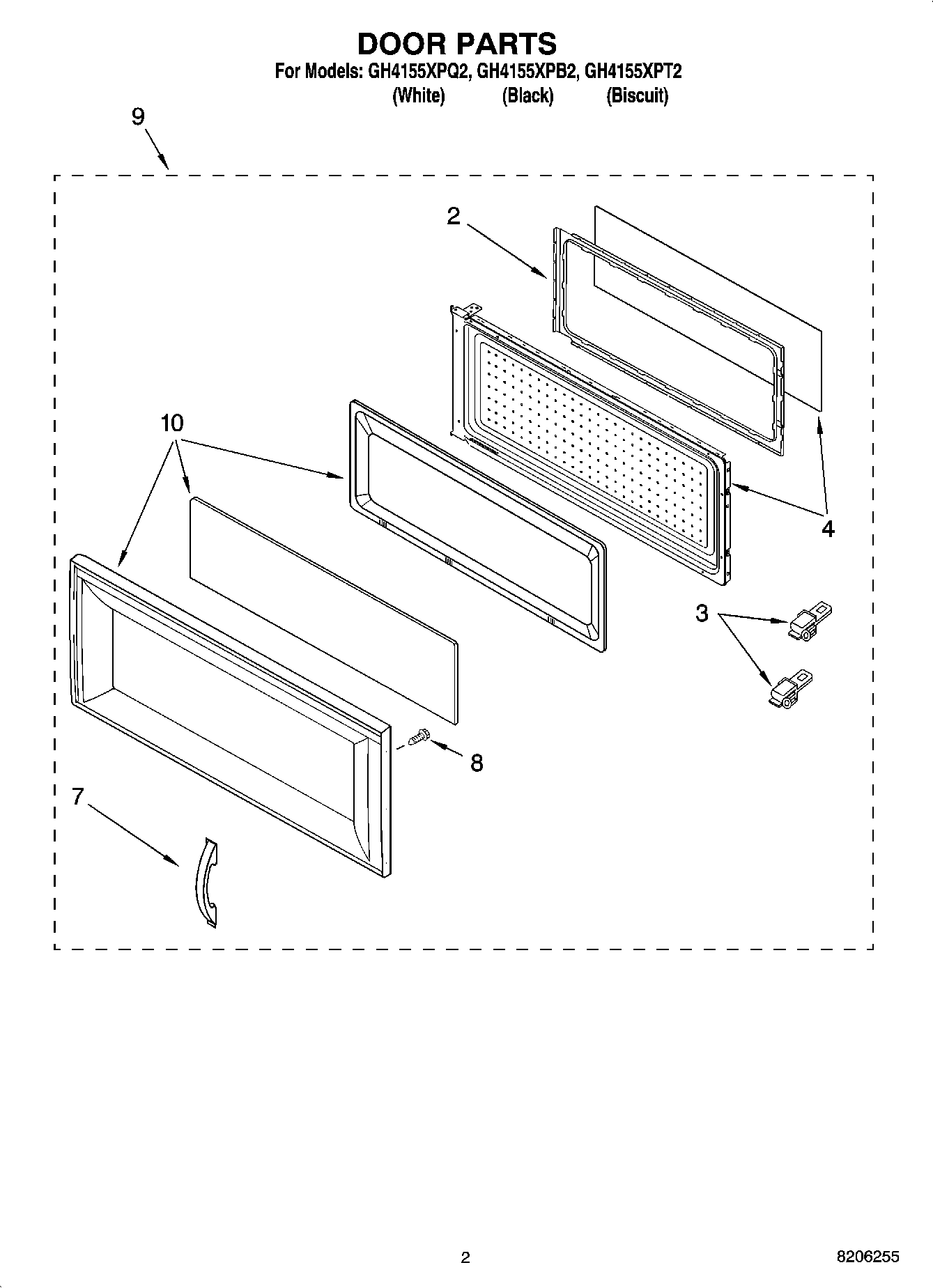 DOOR PARTS
For Models: GH4155XPQ2, GH4155XPB2, GH4155XPT2
(White) (Black) (Biscuit)

9

2

10

4

3

8

7

2

8206255