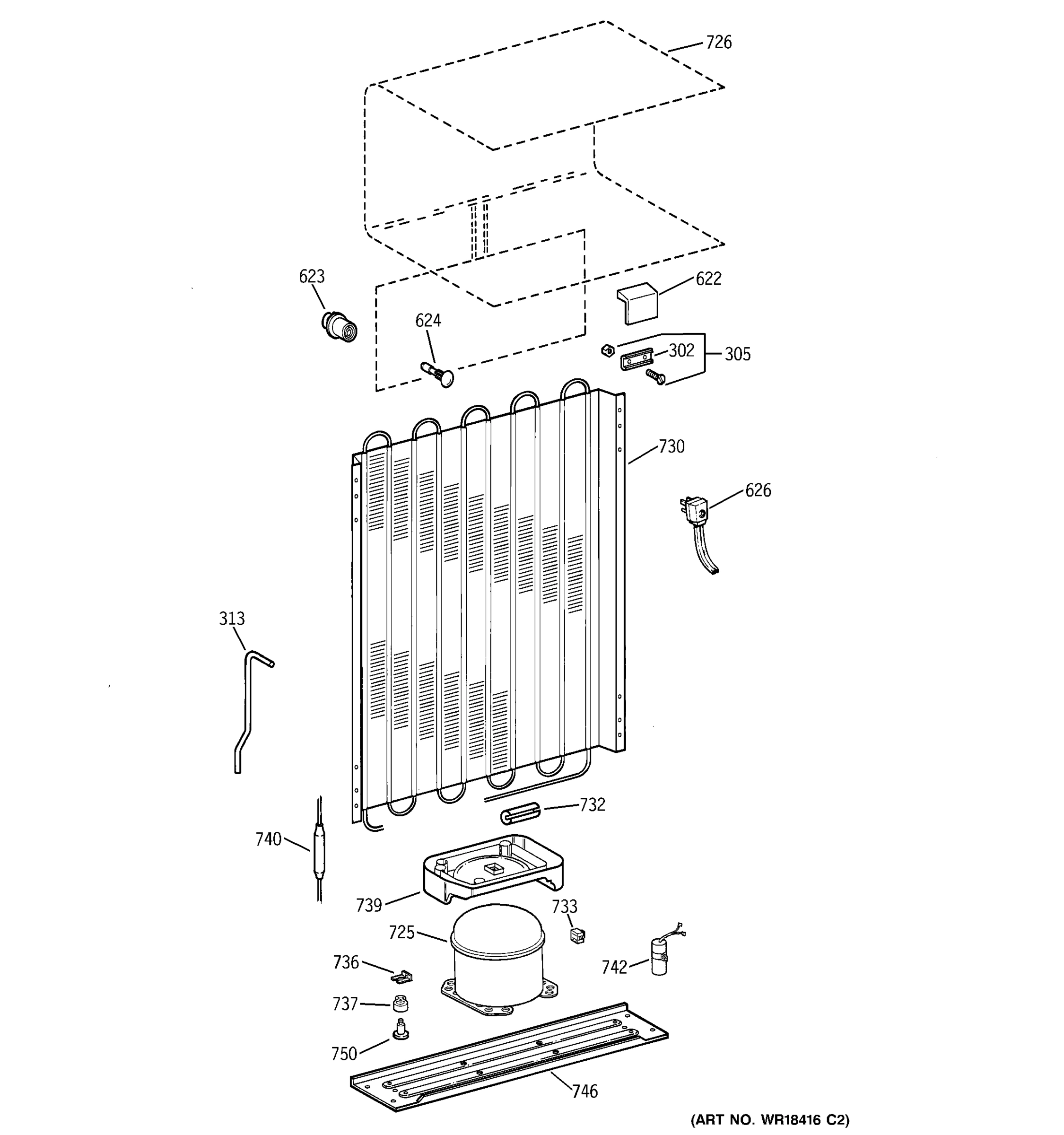 726

623

622

624

302

305

730

626

313

732

740

739

733

725

736

742

737

750

746

(ART NO. WR18416 C2)