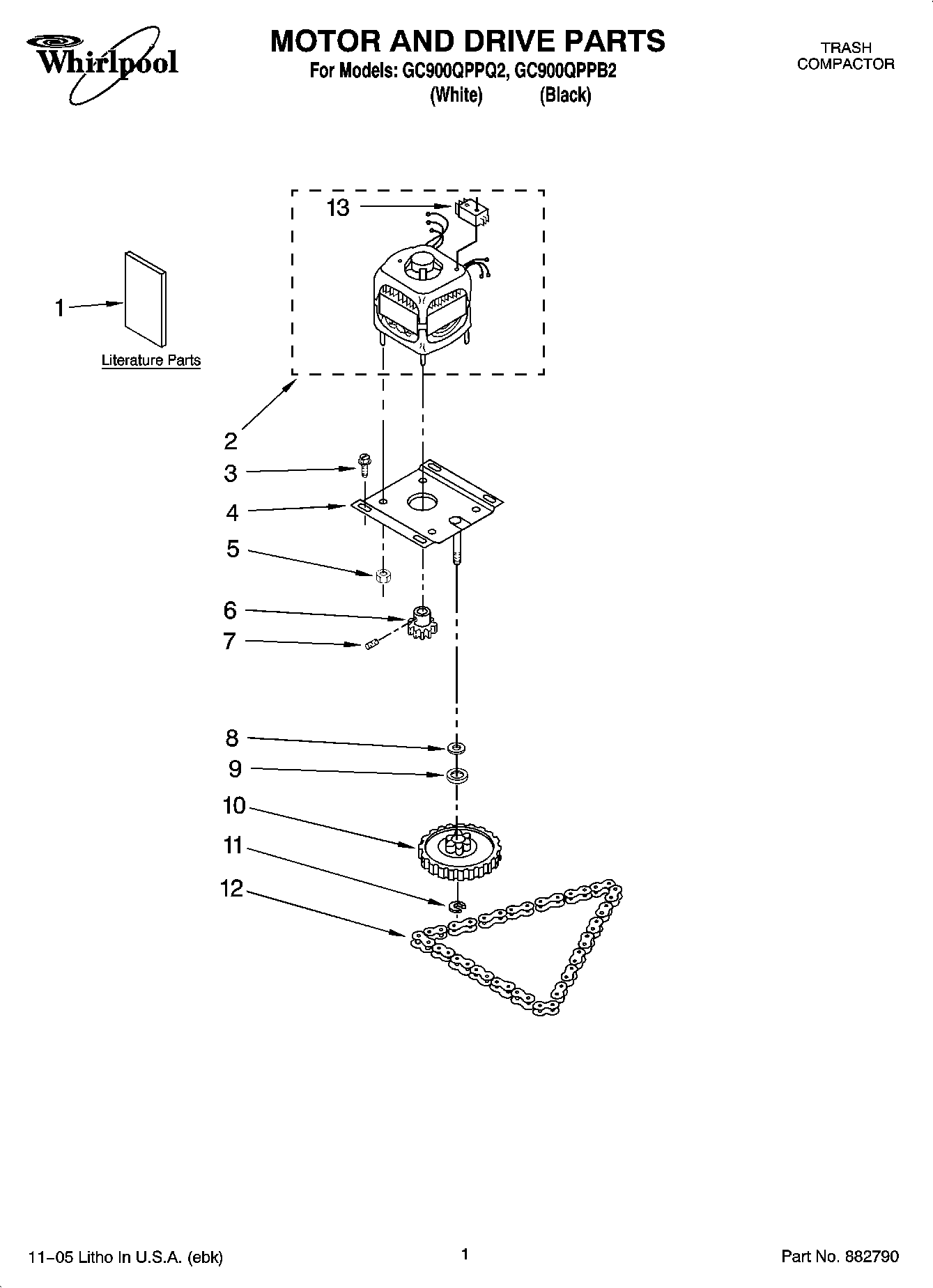 Whirlpool

MOTOR AND DRIVE PARTS
For Models: GC900QPPQ2, GC900QPPB2
(White) (Black)

TRASH
COMPACTOR

13

1

Literature Parts

2

3

4

5

6

7

8

9

10

11

12

11–05 Litho In U.S.A. (ebk)

1

Part No. 882790