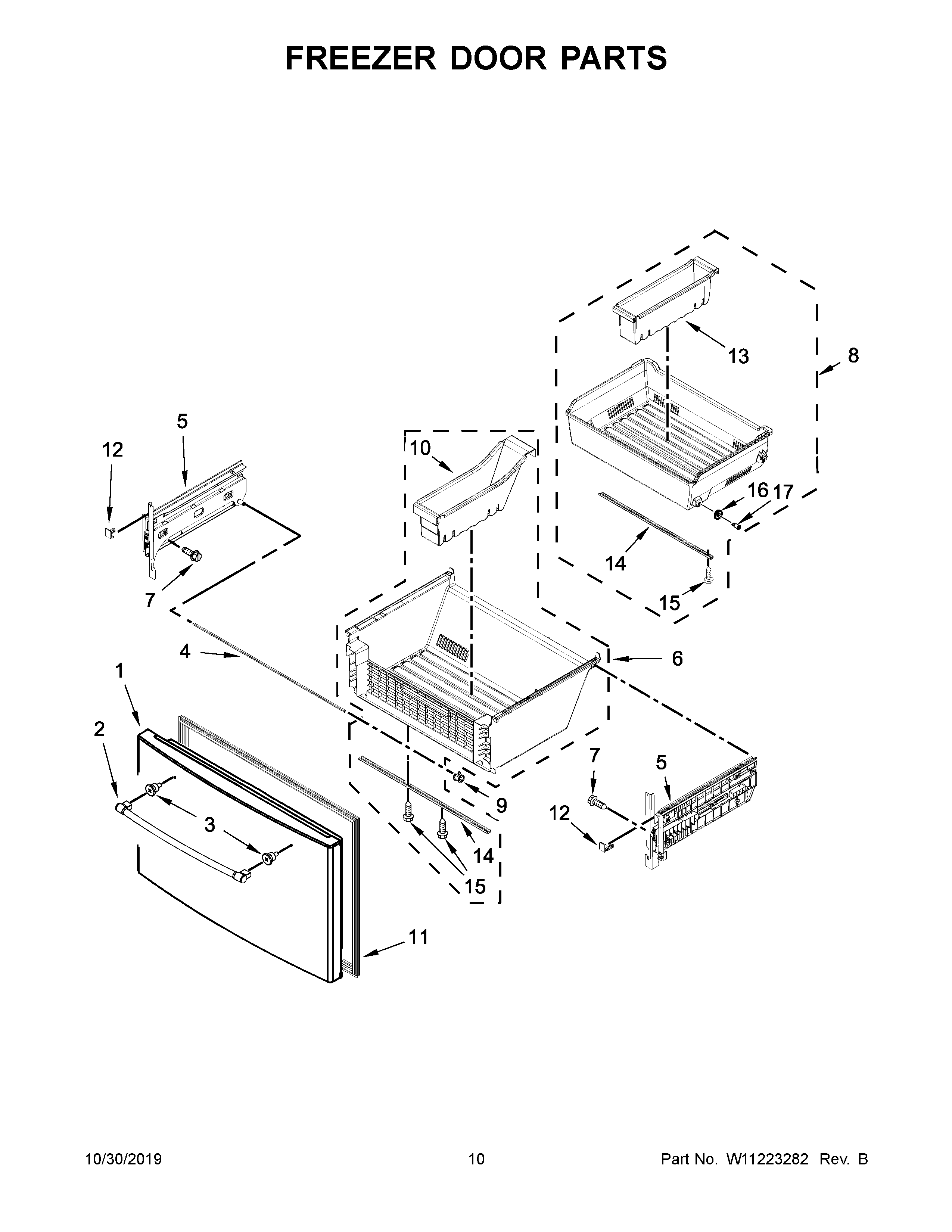 FREEZER DOOR PARTS

13
8
5
12
10
16
17
14
7
15
4
6
1
2
7
5
9
3
12
14
15
11

10/30/2019
10
Part No. W11223282 Rev. B