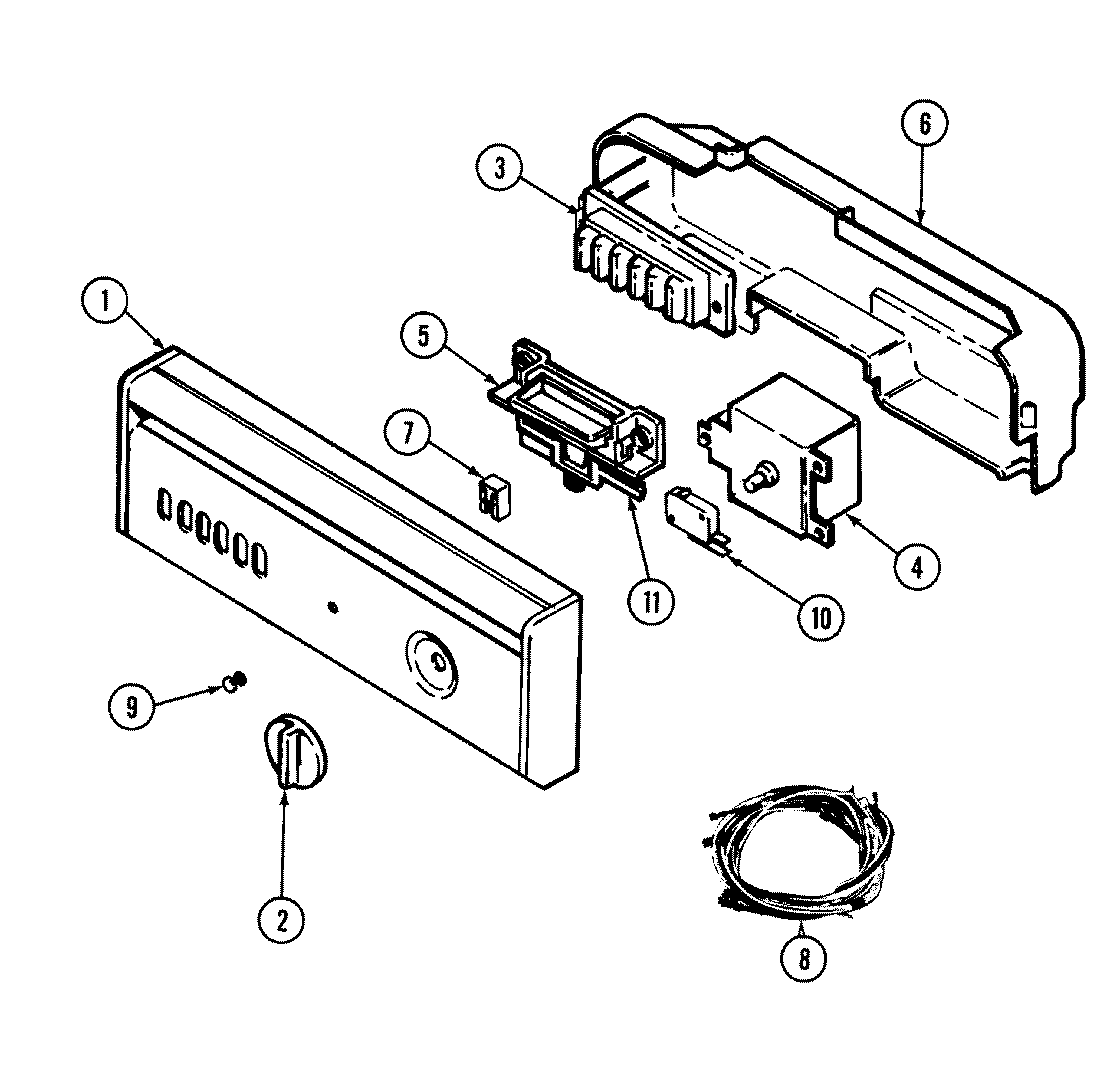 6
3
1
5
7
4
11
10
9
2
8