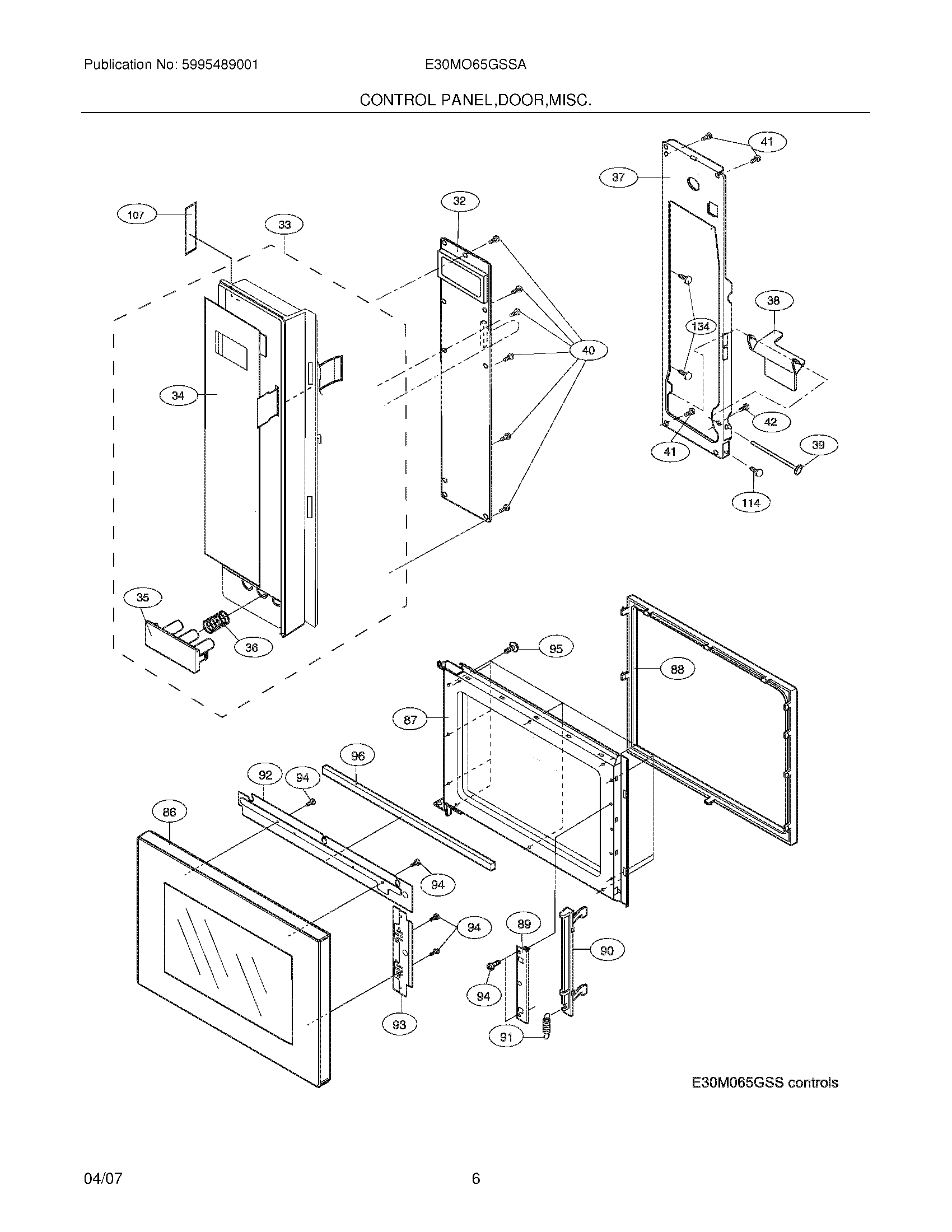 Publication No: 5995489001

E30MO65GSSA

CONTROL PANEL,DOOR,MISC.

41
37
107
33
32
38
134
40
34
42
41
39
114
35
36
95
88
87
96
92
94
86
94
94
89
90
94
93
91

E30M065GSS controls

04/07

6