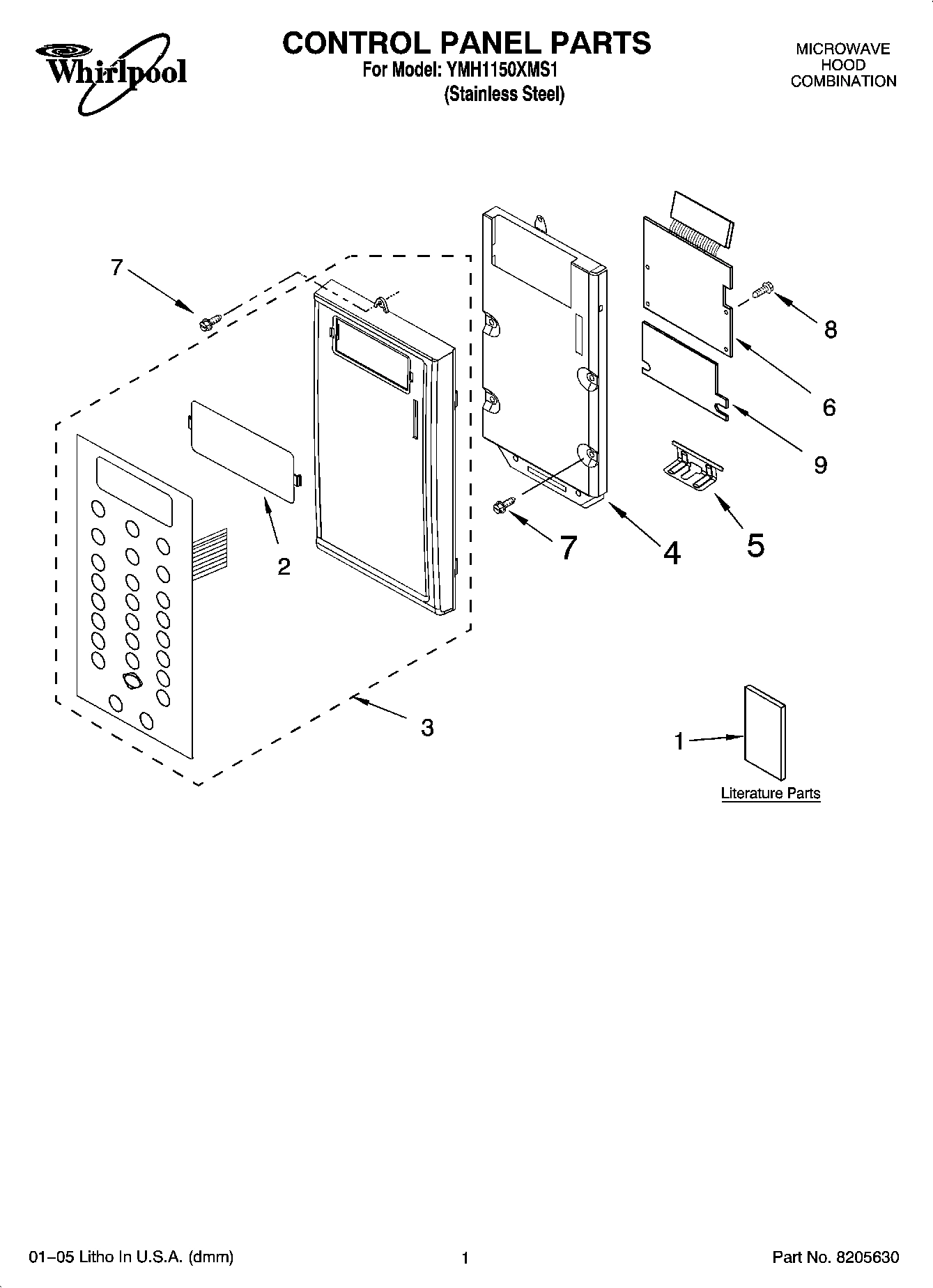 Whirlpool

CONTROL PANEL PARTS
For Model: YMH1150XMS1
(Stainless Steel)

MICROWAVE
HOOD
COMBINATION

7
8
6
9
2
7
4
5
3
1
Literature Parts

01–05 Litho In U.S.A. (dmm)
1
Part No. 8205630