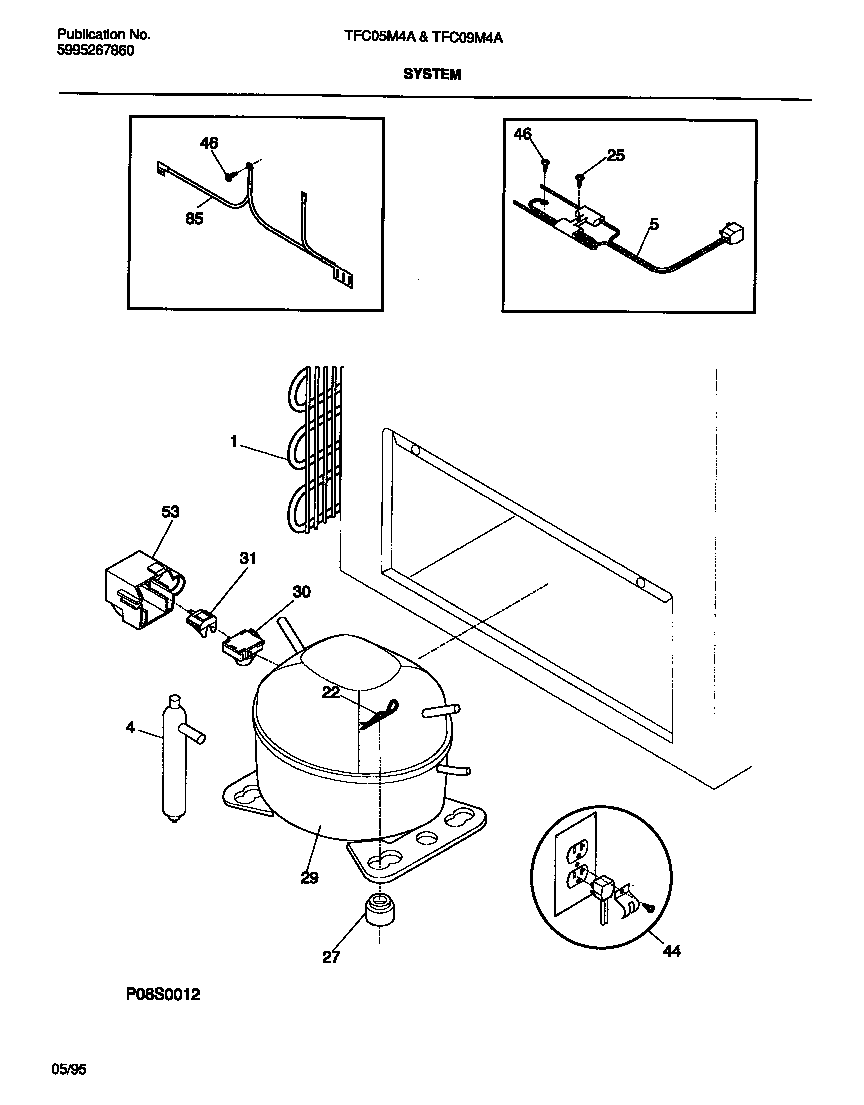 Publication No.
5995267860

TFC05M4A & TFC09M4A

SYSTEM

46
85

46
25
5

1
53
31
30
22
4
29
27
44

P08S0012

05/95