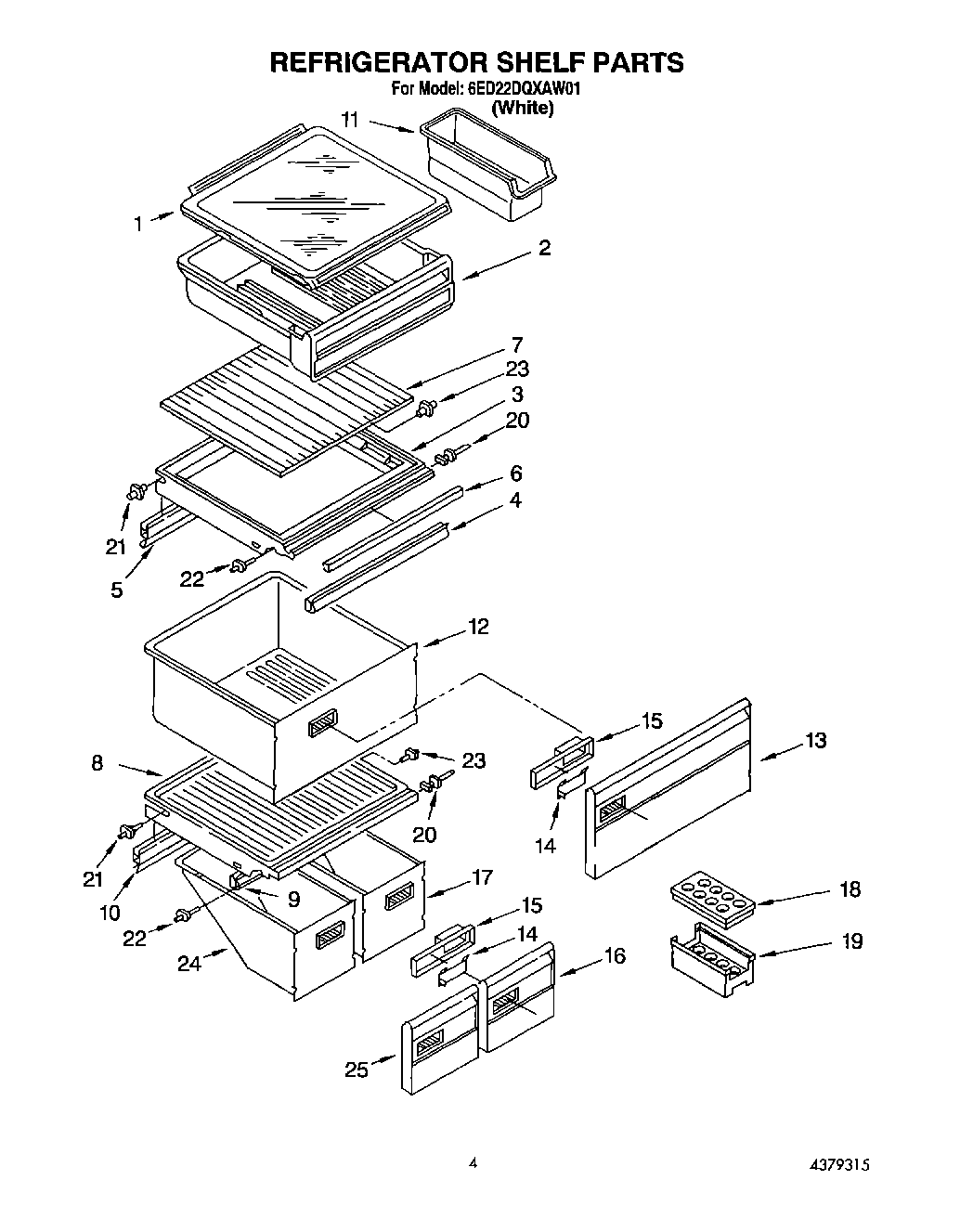 REFRIGERATOR SHELF PARTS
For Model: 6ED22DQXAW01
(White)

11
1
2
7
23
3
20
6
4
21
5
22
12
15
13
8
23
20
14
21
10
9
17
22
24
15
14
16
18
19
25

4
4379315