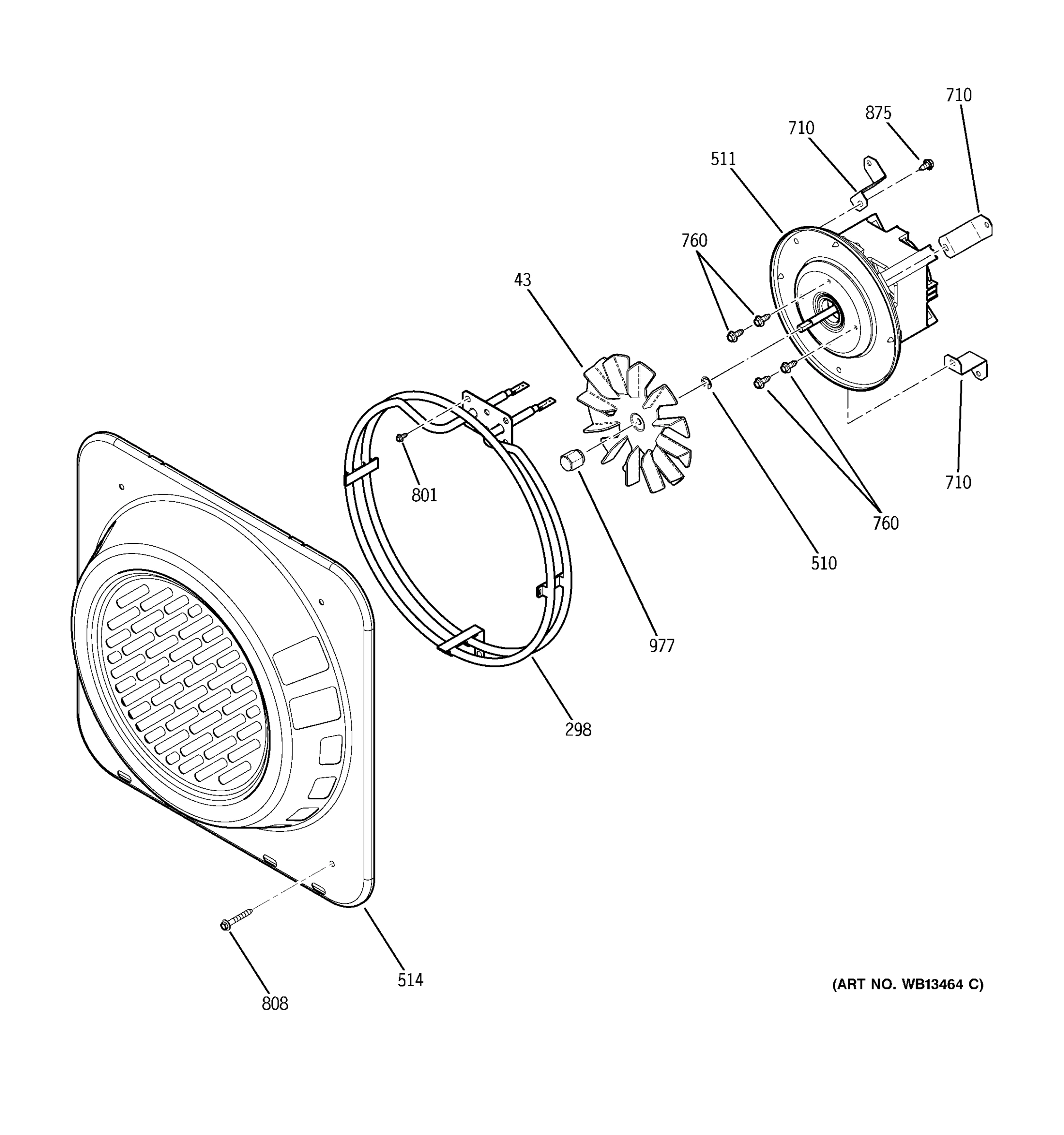 710
875
710
511
760
43
801
710
760
510
977
298
514
808
(ART NO. WB13464 C)