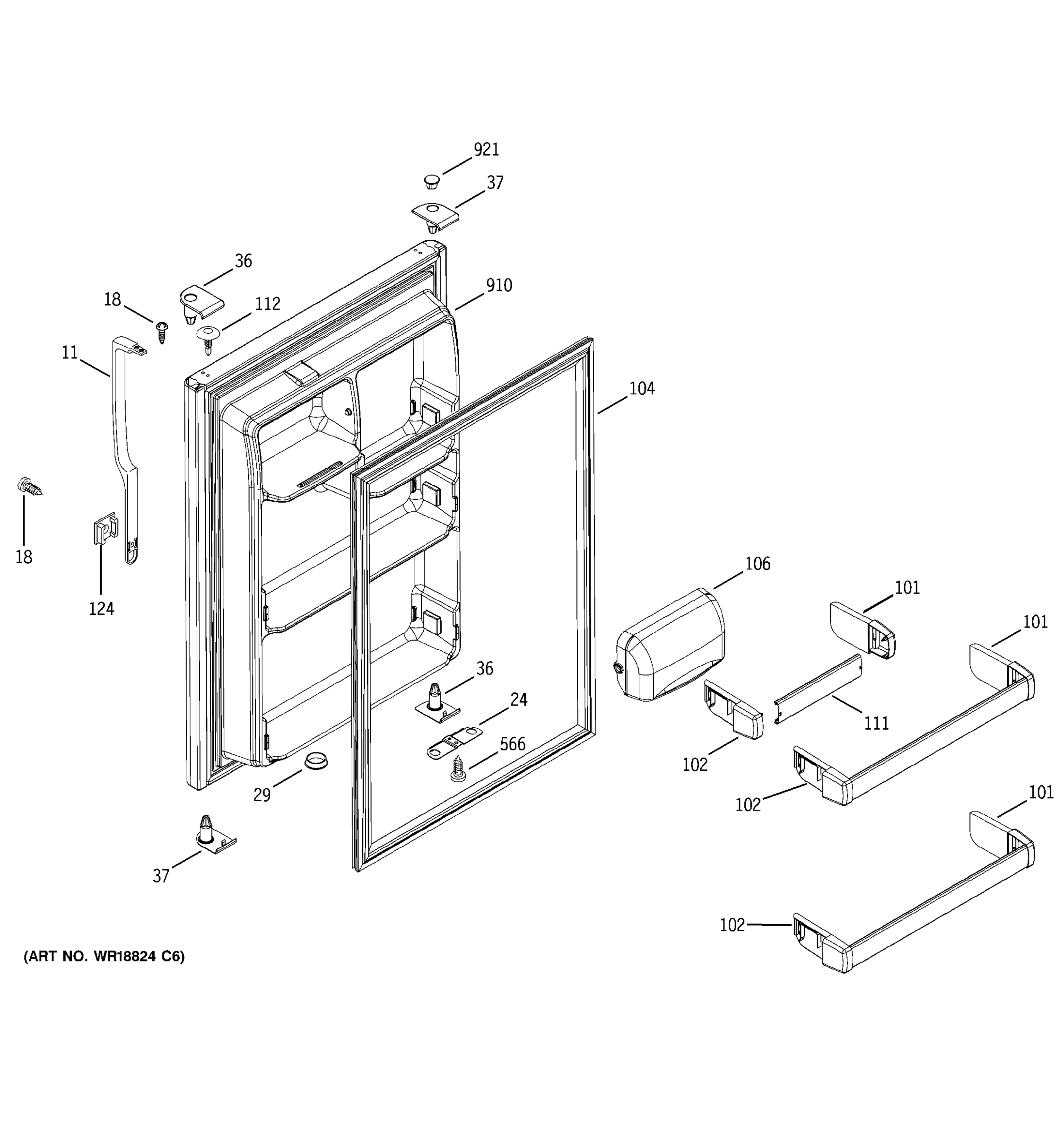 921
37
36
910
18
112
11
104
18
124
106
101
101
36
24
111
566
102
29
102
101
37
102
(ART NO. WR18824 C6)