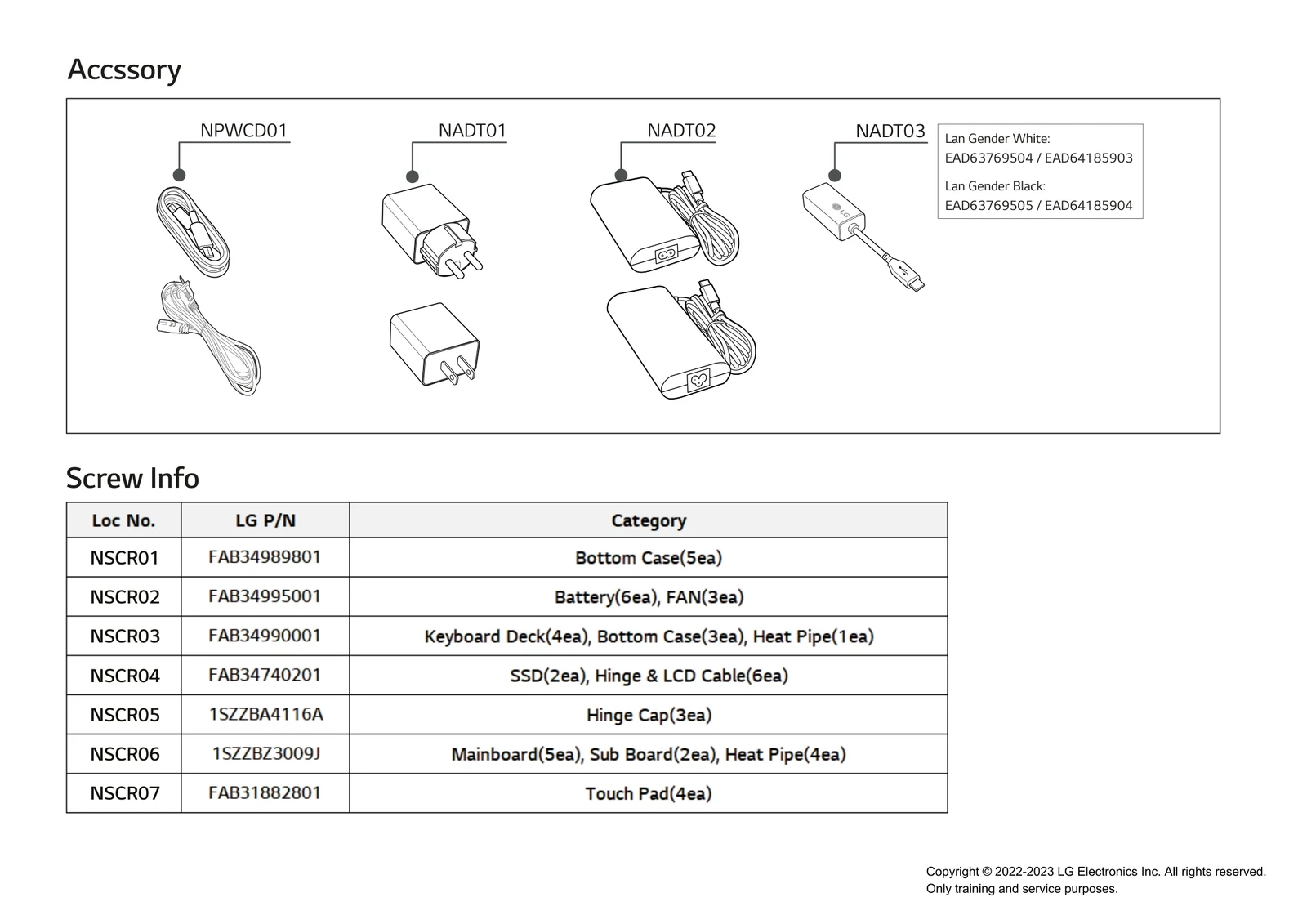 Accssory

NPWCD01

NADT01

NADT02

NADT03

Lan Gender White:
EAD63769504 / EAD64185903

Lan Gender Black:
EAD63769505 / EAD64185904

LG

Screw Info

| Loc No. | LG P/N | Category |
|---|---|---|
| NSCR01 | FAB34989801 | Bottom Case(5ea) |
| NSCR02 | FAB34995001 | Battery(6ea), FAN(3ea) |
| NSCR03 | FAB34990001 | Keyboard Deck(4ea), Bottom Case(3ea), Heat Pipe(1ea) |
| NSCR04 | FAB34740201 | SSD(2ea), Hinge & LCD Cable(6ea) |
| NSCR05 | 1SZZBA4116A | Hinge Cap(3ea) |
| NSCR06 | 1SZZBZ3009J | Mainboard(5ea), Sub Board(2ea), Heat Pipe(4ea) |
| NSCR07 | FAB31882801 | Touch Pad(4ea) |

Copyright © 2022-2023 LG Electronics Inc. All rights reserved.
Only training and service purposes.