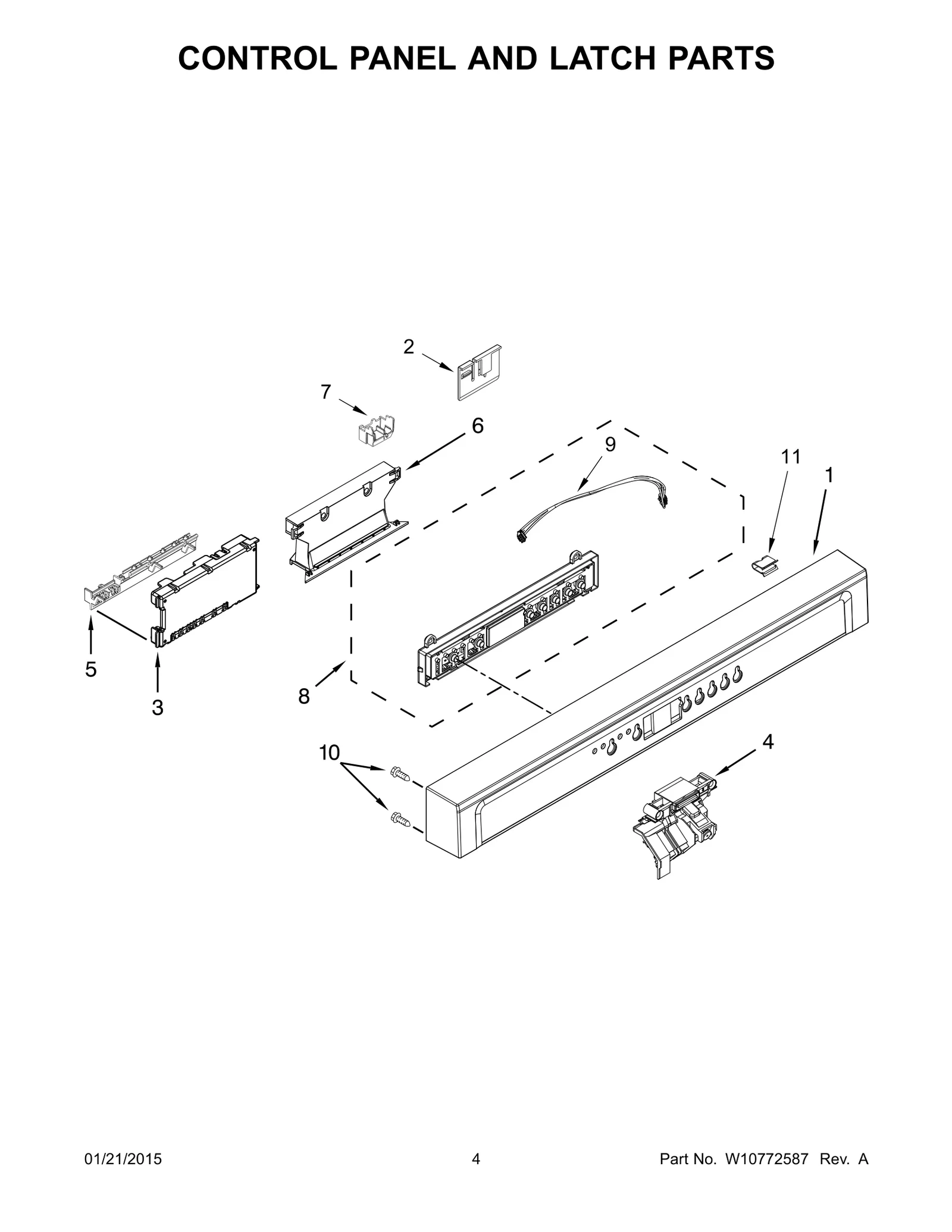 CONTROL PANEL AND LATCH PARTS

2

7

6

9

11

1

5

3

8

10

4

01/21/2015

4

Part No. W10772587 Rev. A