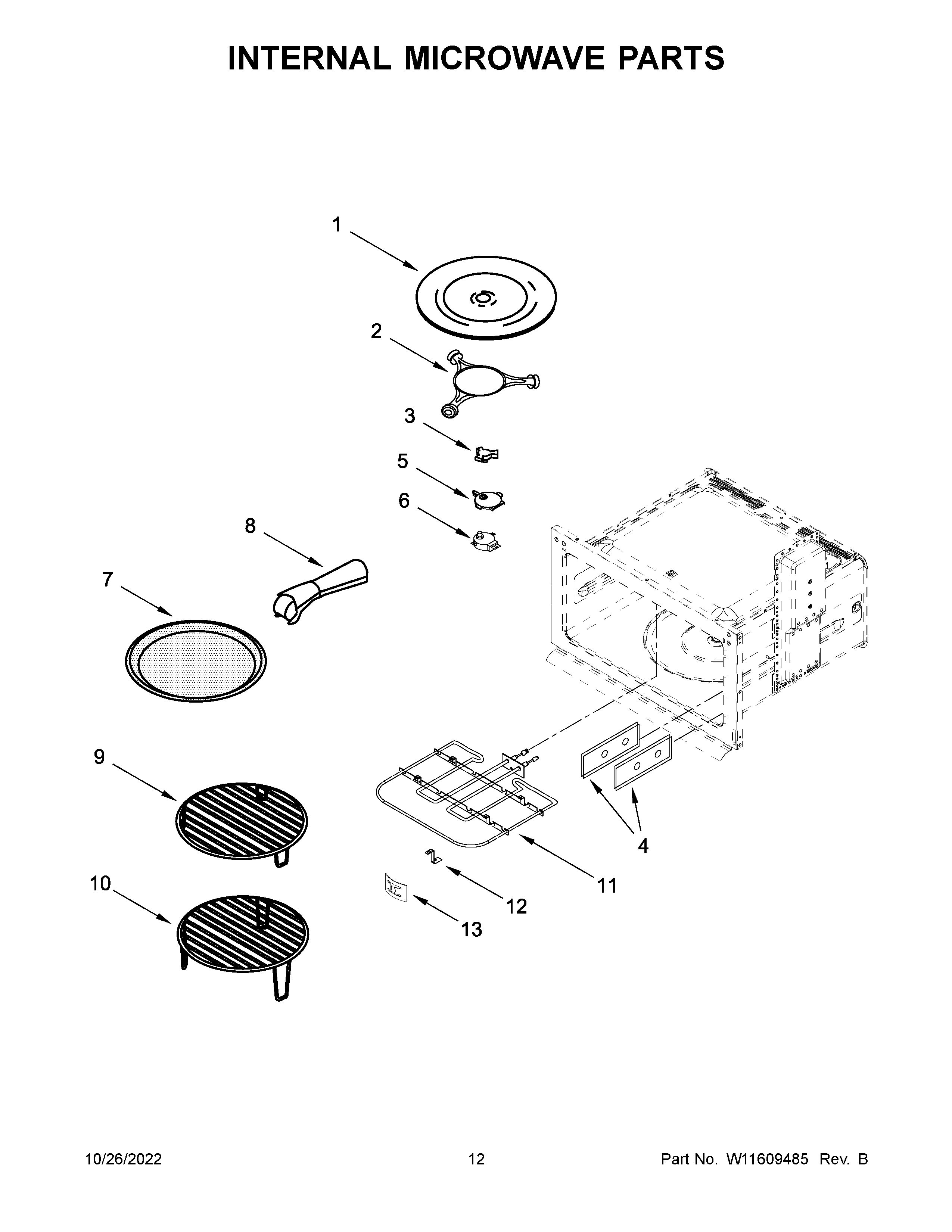 INTERNAL MICROWAVE PARTS

1

2

3

5

6

8

7

9

10

4

11

12

13

10/26/2022

12

Part No. W11609485 Rev. B