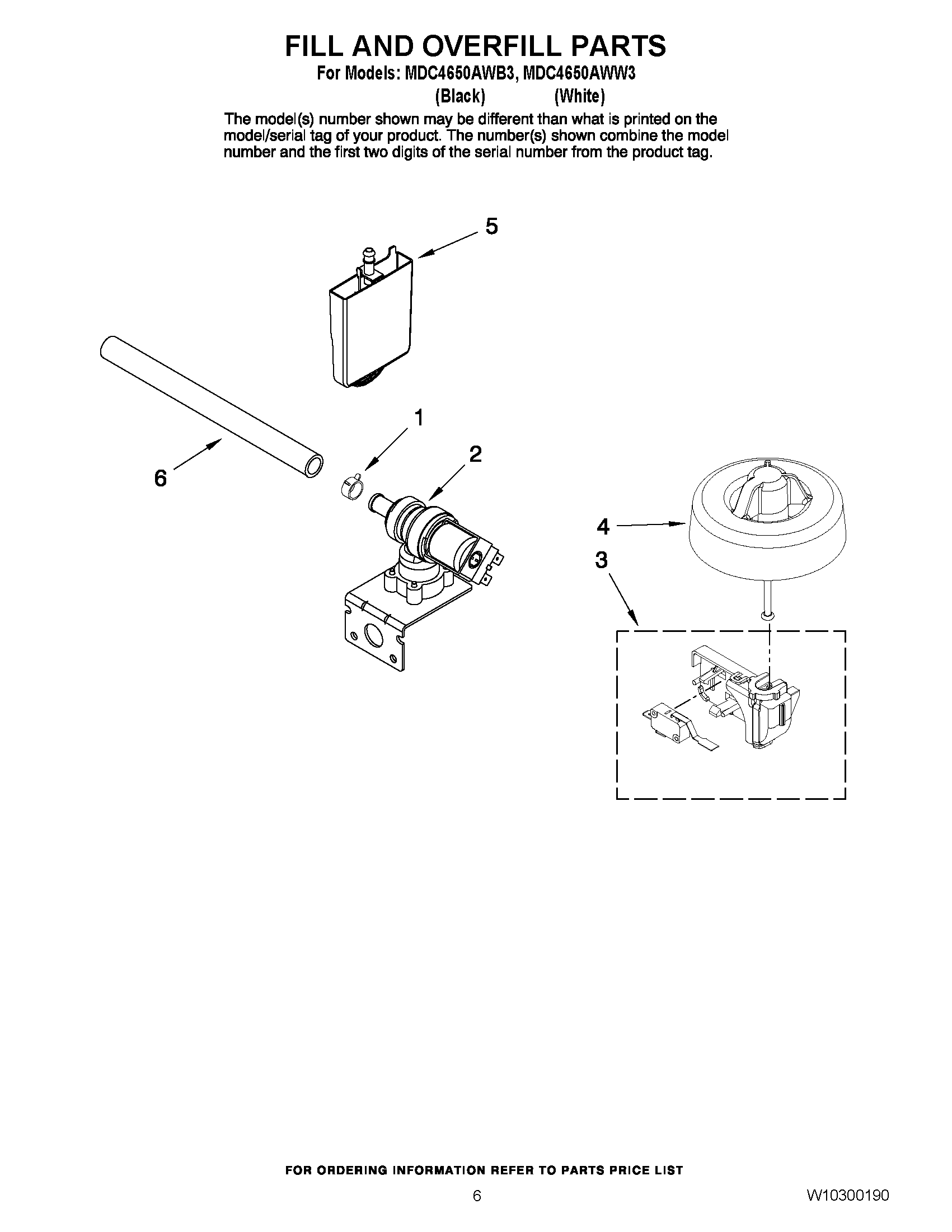 FILL AND OVERFILL PARTS

For Models: MDC4650AWB3, MDC4650AWW3
(Black) (White)

The model(s) number shown may be different than what is printed on the model/serial tag of your product. The number(s) shown combine the model number and the first two digits of the serial number from the product tag.

5

1

2

6

4

3

FOR ORDERING INFORMATION REFER TO PARTS PRICE LIST

6

W10300190