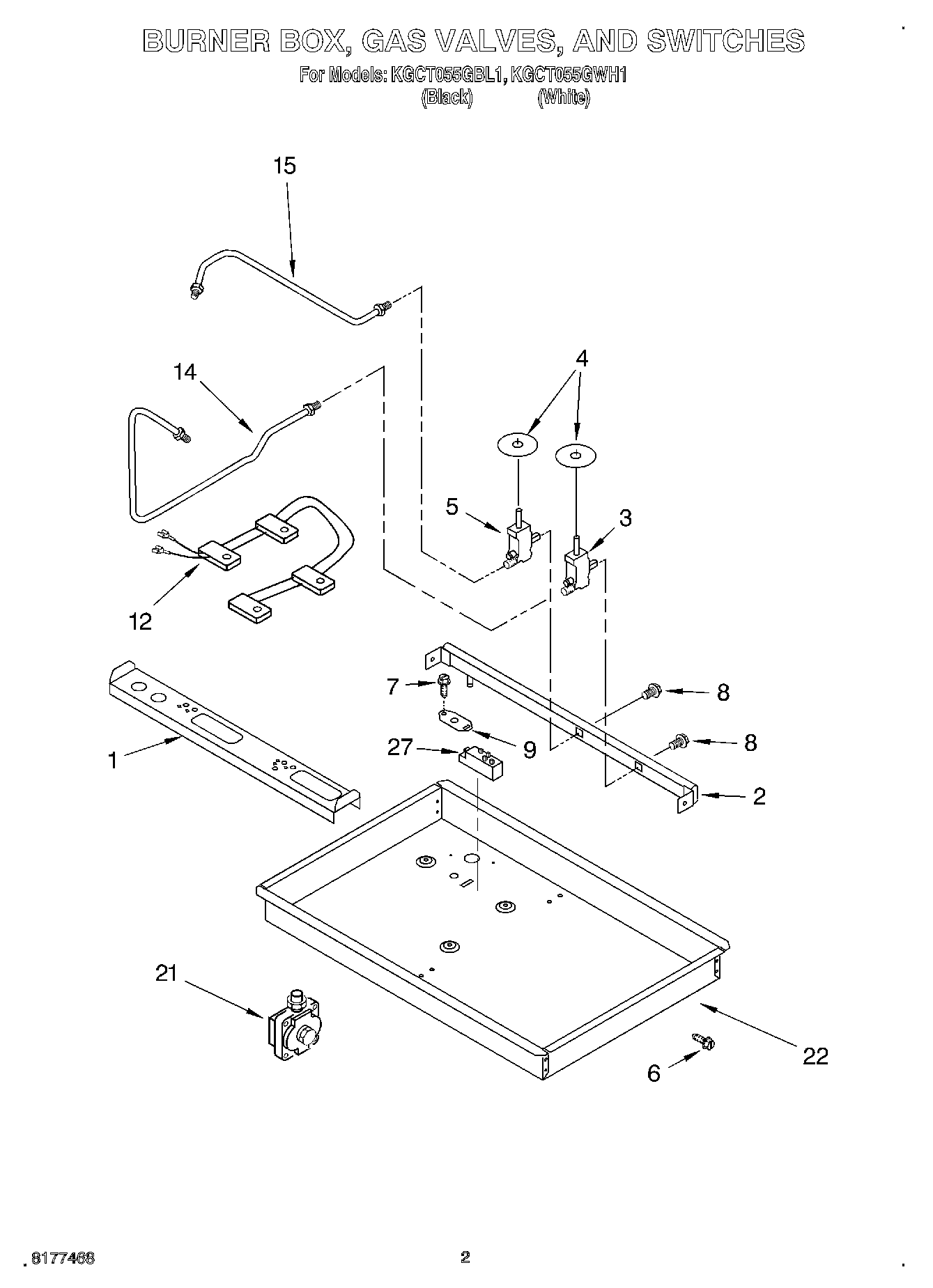 BURNER BOX, GAS VALVES, AND SWITCHES
For Models: KGCT055GBL1, KGCT055GWH1
(Black) (White)

15

14

4

5

3

12

7

8

8

9

27

1

2

21

22

6

8177468

2